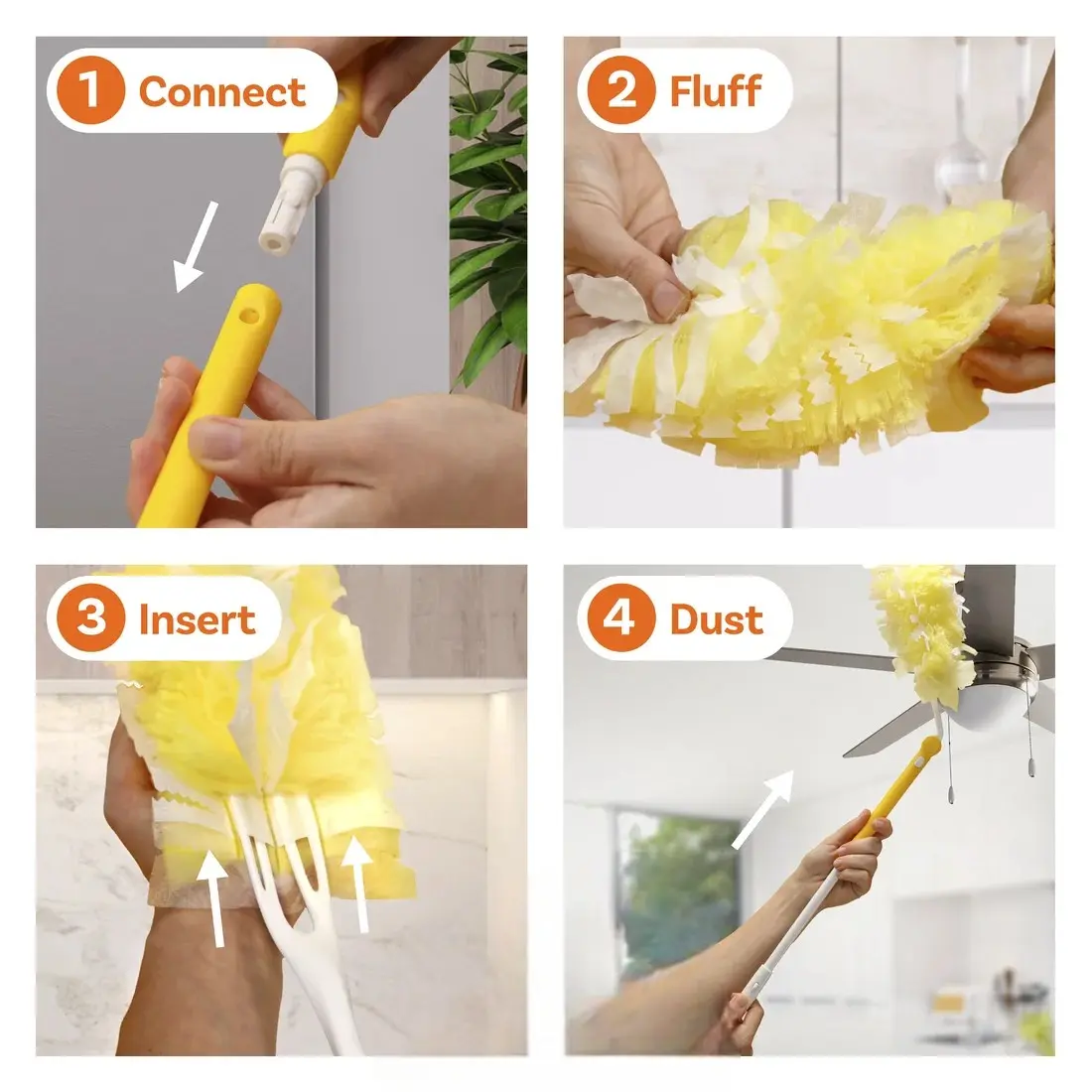 1 Connect

2 Fluff

3 Insert

4 Dust