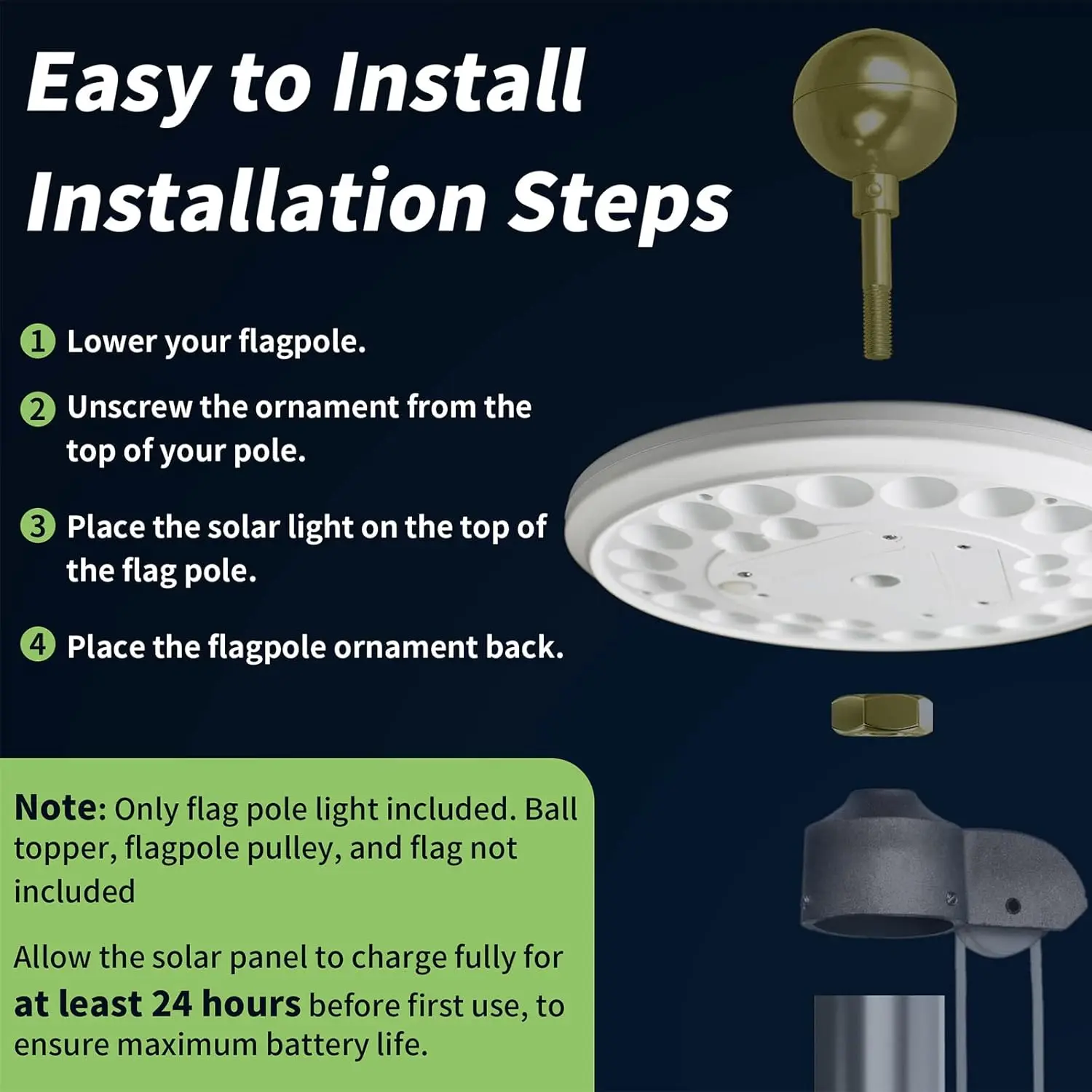 Easy to Install
Installation Steps

1 Lower your flagpole.

2 Unscrew the ornament from the top of your pole.

3 Place the solar light on the top of the flag pole.

4 Place the flagpole ornament back.

Note: Only flag pole light included. Ball topper, flagpole pulley, and flag not included

Allow the solar panel to charge fully for at least 24 hours before first use, to ensure maximum battery life.