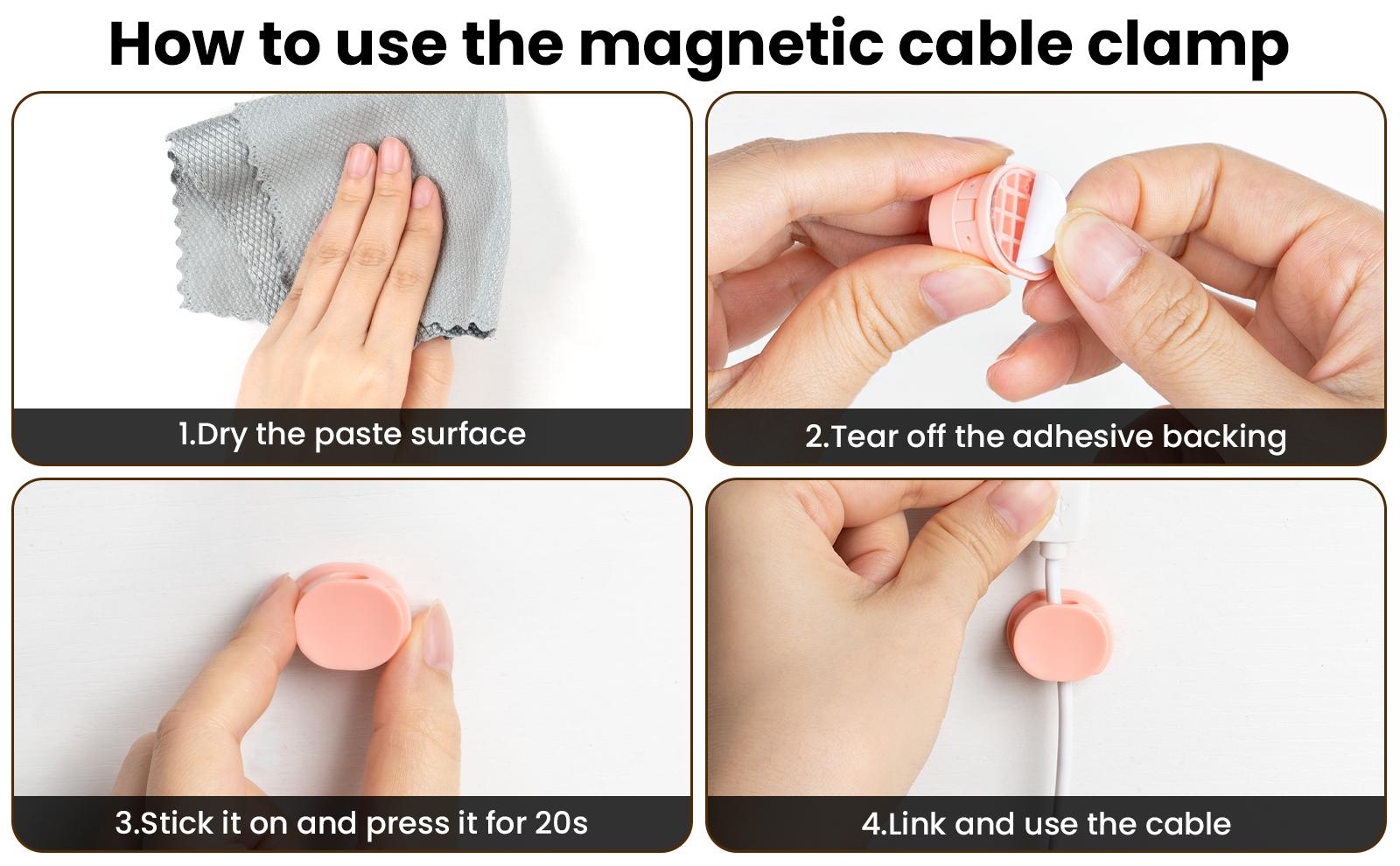 How to use the magnetic cable clamp

1.Dry the paste surface

2.Tear off the adhesive backing

3.Stick it on and press it for 20s

4.Link and use the cable