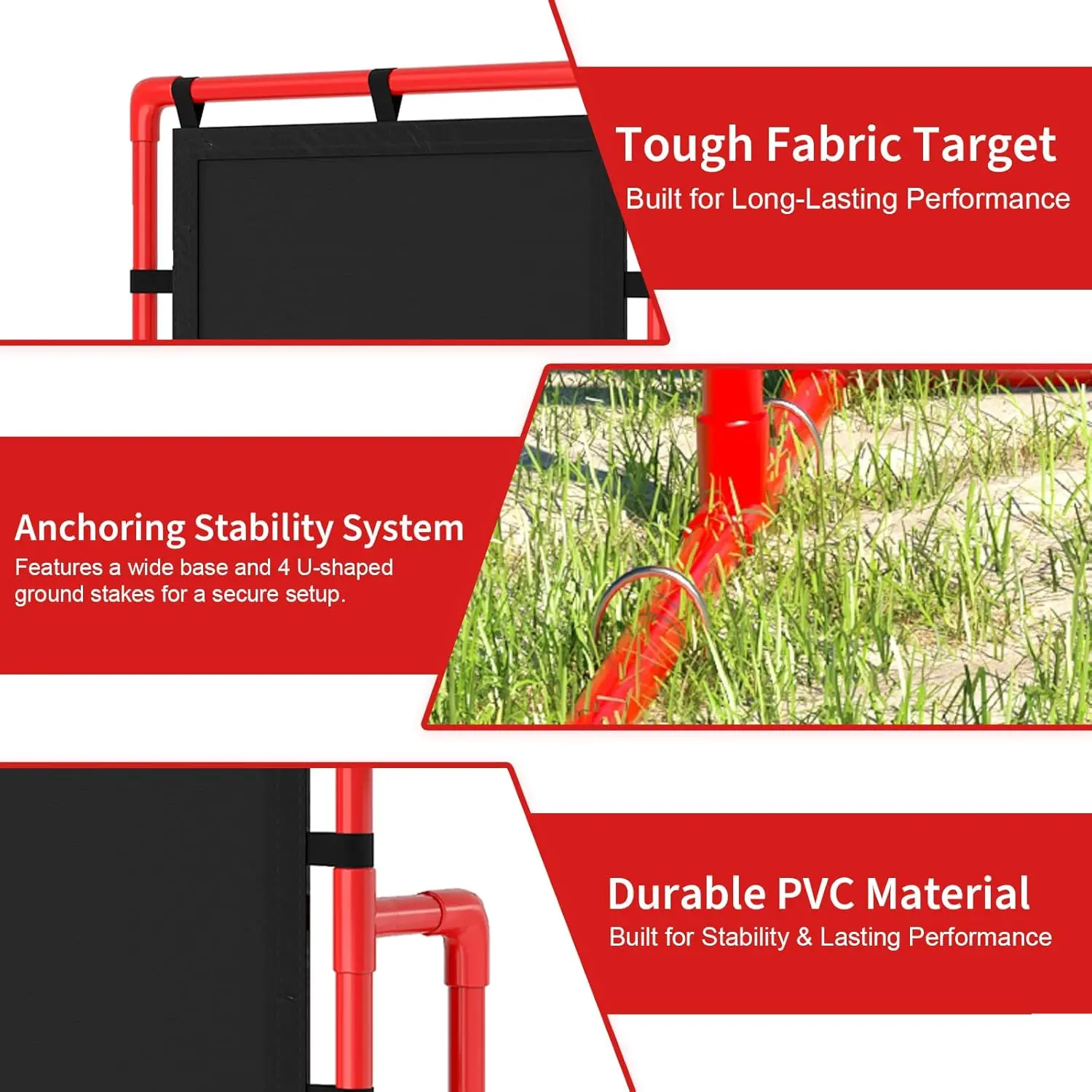 Tough Fabric Target
Built for Long-Lasting Performance

Anchoring Stability System
Features a wide base and 4 U-shaped ground stakes for a secure setup.

Durable PVC Material
Built for Stability & Lasting Performance