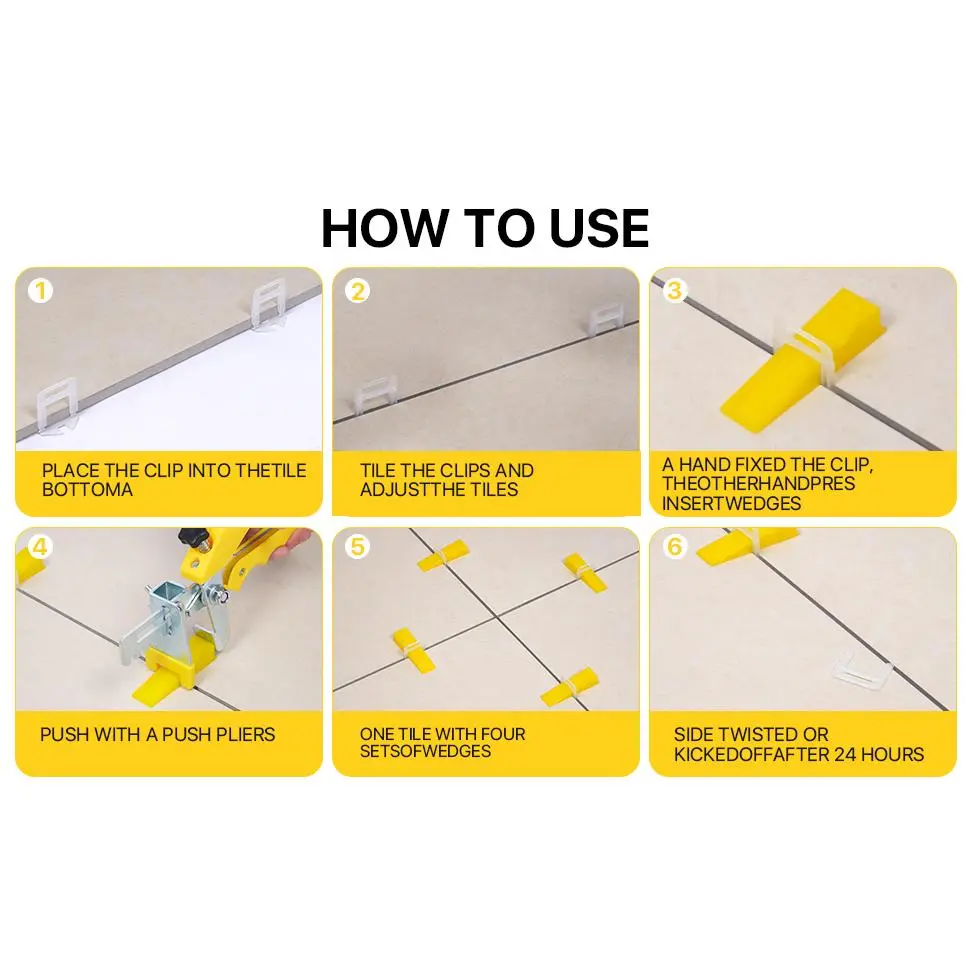 HOW TO USE

1

PLACE THE CLIP INTO THETILE BOTTOMA

2

TILE THE CLIPS AND ADJUSTTHE TILES

3

A HAND FIXED THE CLIP, THEOTHERHANDPRES INSERTWEDGES

4

PUSH WITH A PUSH PLIERS

5

ONE TILE WITH FOUR SETSOFWEDGES

6

SIDE TWISTED OR KICKEDOFFAFTER 24 HOURS