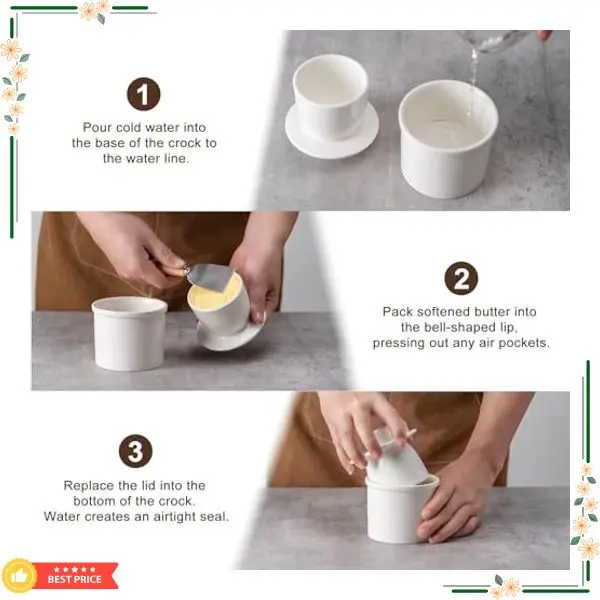 1

Pour cold water into the base of the crock to the water line.

2

Pack softened butter into the bell-shaped lip, pressing out any air pockets.

3

Replace the lid into the bottom of the crock. Water creates an airtight seal.

★★★★★
BEST PRICE