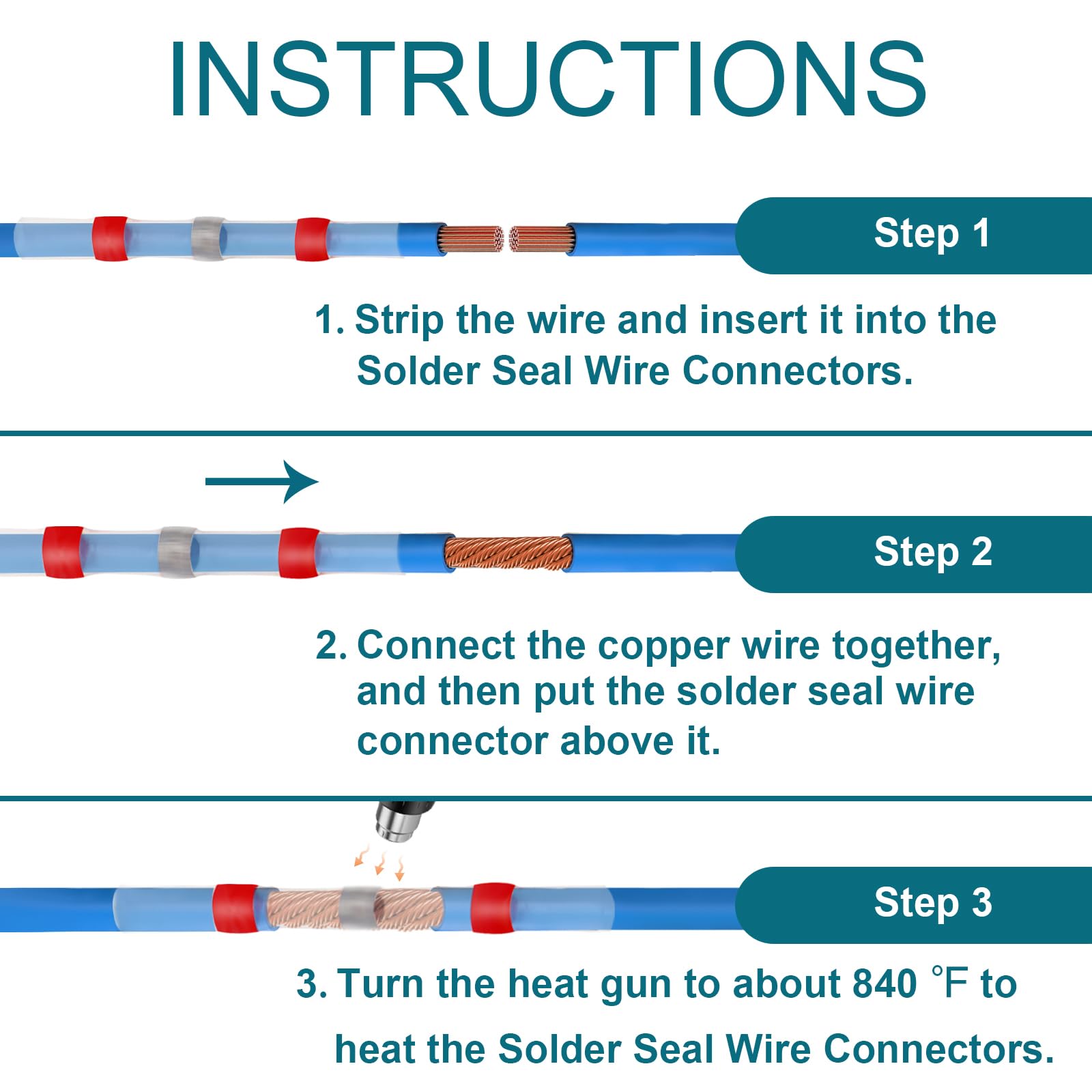 INSTRUCTIONS

Step 1

1. Strip the wire and insert it into the Solder Seal Wire Connectors.

Step 2

2. Connect the copper wire together, and then put the solder seal wire connector above it.

Step 3

3. Turn the heat gun to about 840 ℉ to heat the Solder Seal Wire Connectors.