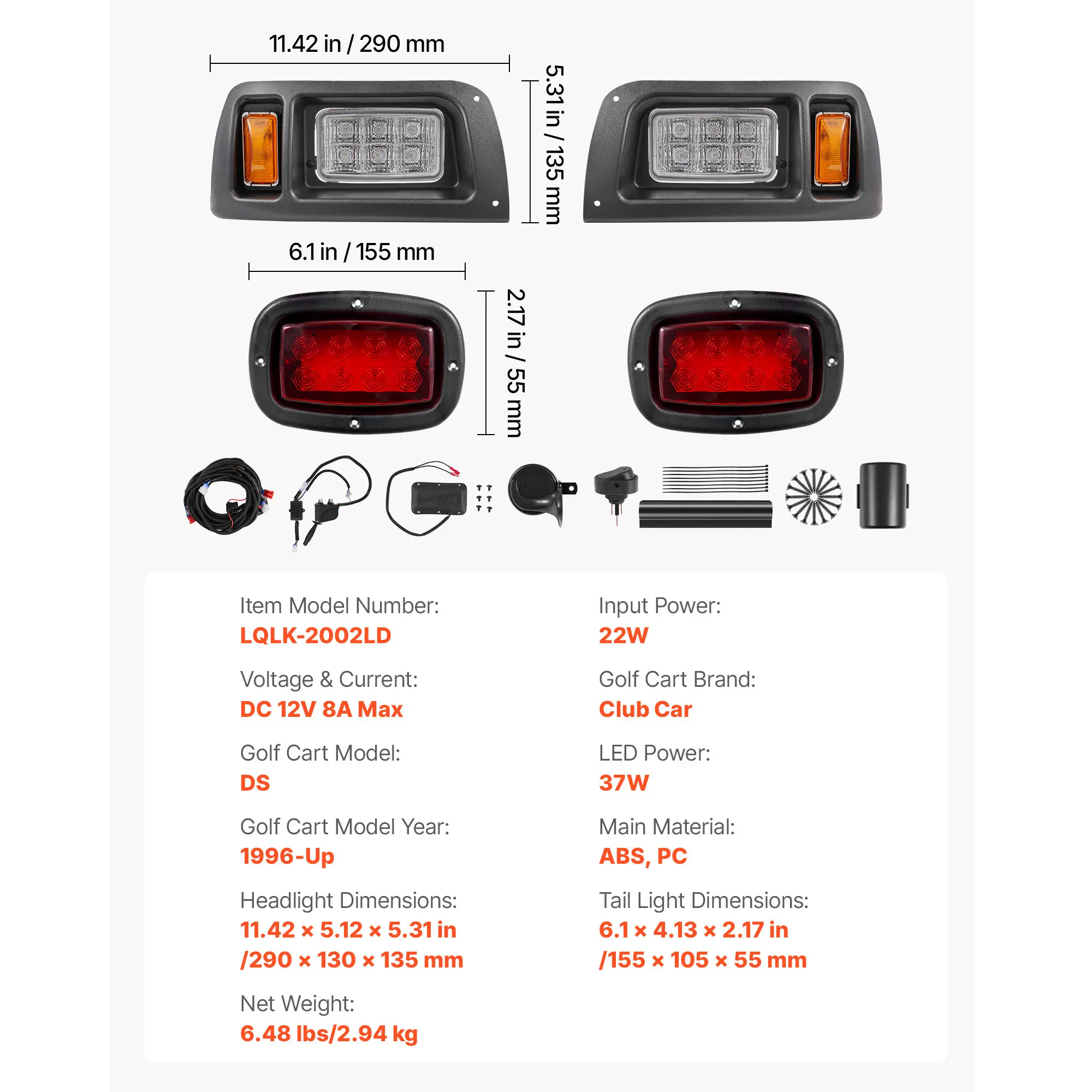 11.42 in / 290 mm

5.31 in / 135 mm

6.1 in / 155 mm

2.17 in / 55 mm

Item Model Number:
LQLK-2002LD

Voltage & Current:
DC 12V 8A Max

Golf Cart Model:
DS

Golf Cart Model Year:
1996-Up

Headlight Dimensions:
11.42 × 5.12 × 5.31 in /290 × 130 × 135 mm

Net Weight:
6.48 lbs/2.94 kg

Input Power:
22W

Golf Cart Brand:
Club Car

LED Power:
37W

Main Material:
ABS, PC

Tail Light Dimensions:
6.1 × 4.13 × 2.17 in /155 × 105 × 55 mm