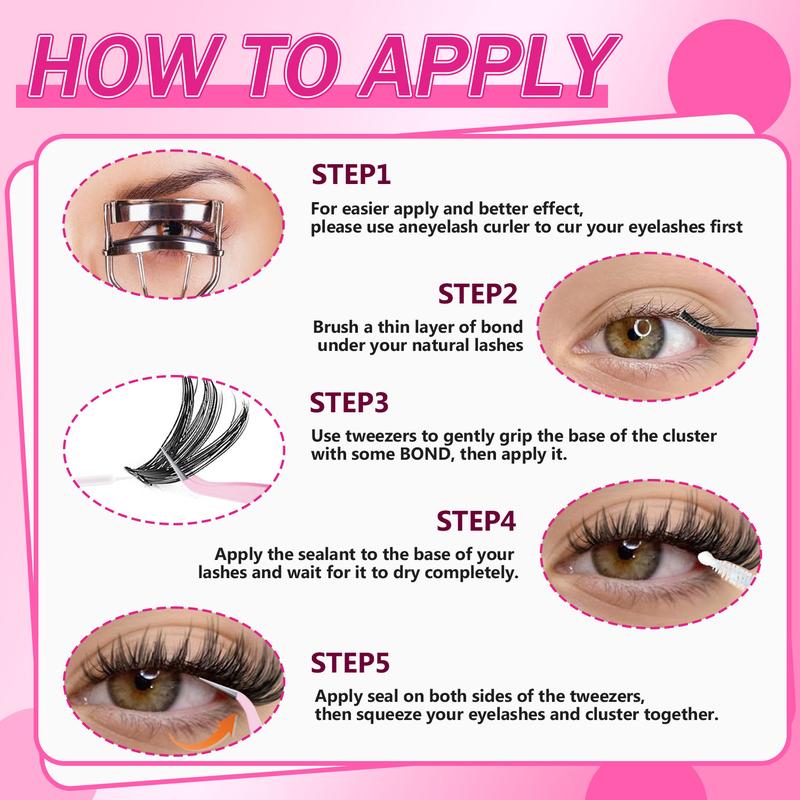 HOW TO APPLY

STEP1
For easier apply and better effect, please use aneyelash curler to cur your eyelashes first

STEP2
Brush a thin layer of bond under your natural lashes

STEP3
Use tweezers to gently grip the base of the cluster with some BOND, then apply it.

STEP4
Apply the sealant to the base of your lashes and wait for it to dry completely.

STEP5
Apply seal on both sides of the tweezers, then squeeze your eyelashes and cluster together.