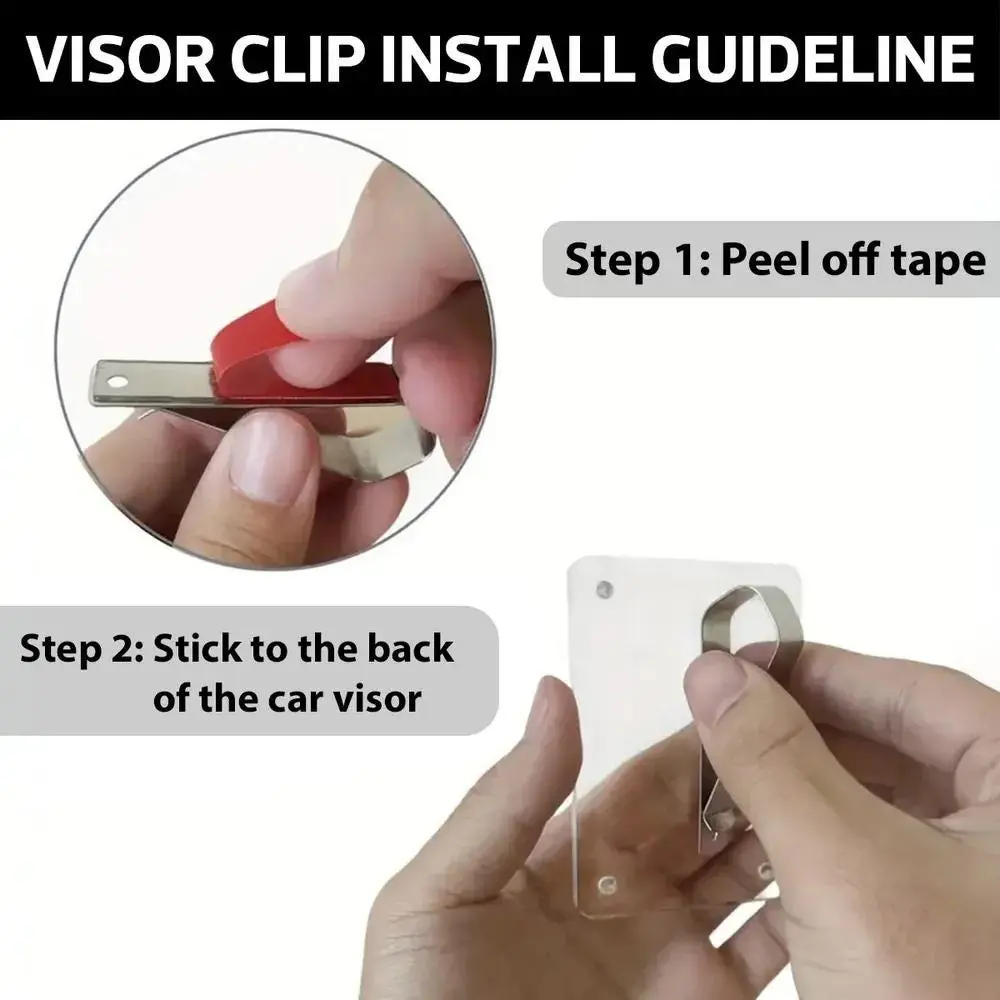 VISOR CLIP INSTALL GUIDELINE

Step 1: Peel off tape

Step 2: Stick to the back of the car visor