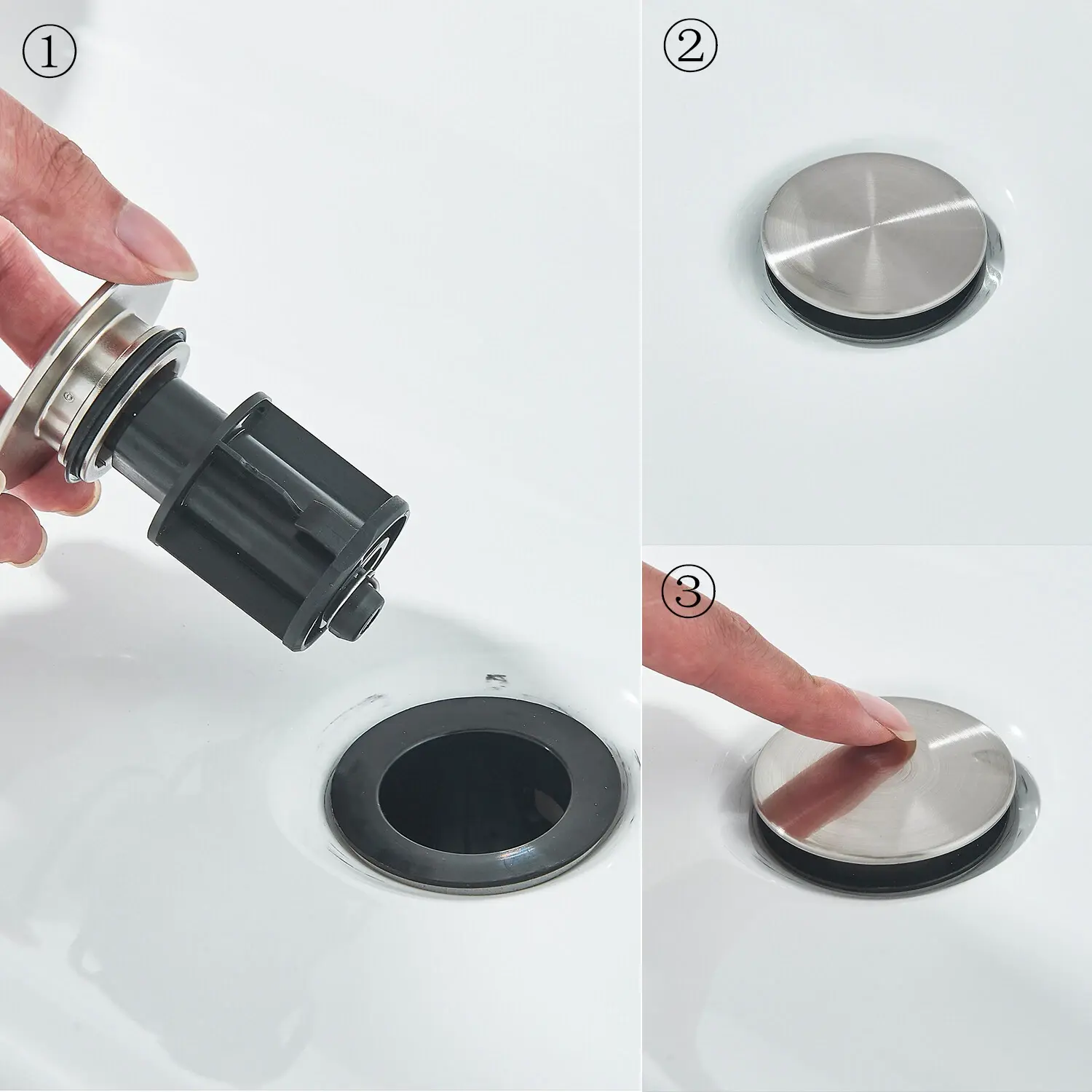 ①

②

③