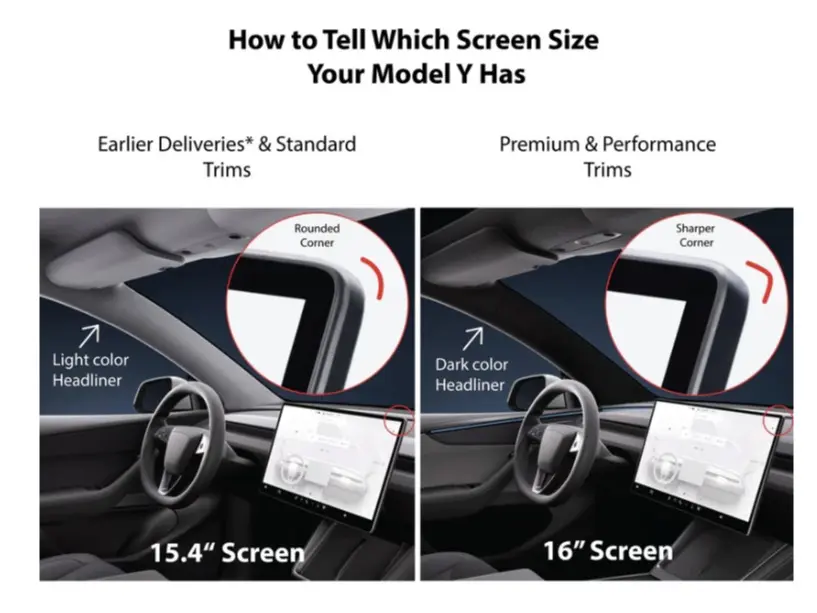 How to Tell Which Screen Size Your Model Y Has

Earlier Deliveries* & Standard Trims

Rounded Corner

Light color Headliner

15.4" Screen

Premium & Performance Trims

Sharper Corner

Dark color Headliner

16" Screen