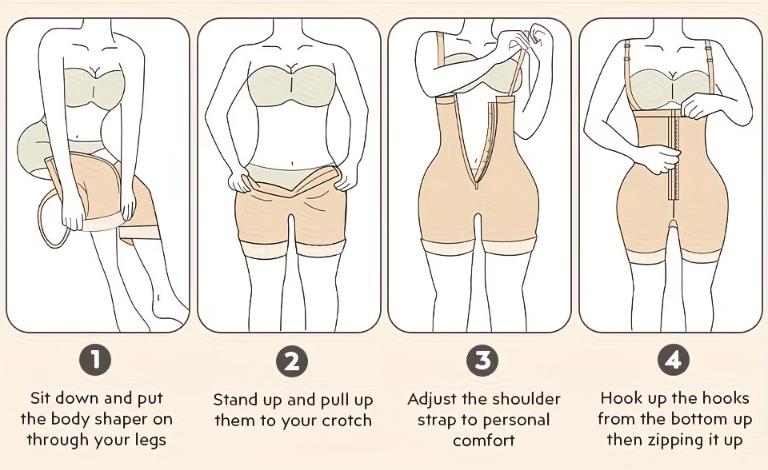 1

Sit down and put the body shaper on through your legs

2

Stand up and pull up them to your crotch

3

Adjust the shoulder strap to personal comfort

4

Hook up the hooks from the bottom up then zipping it up