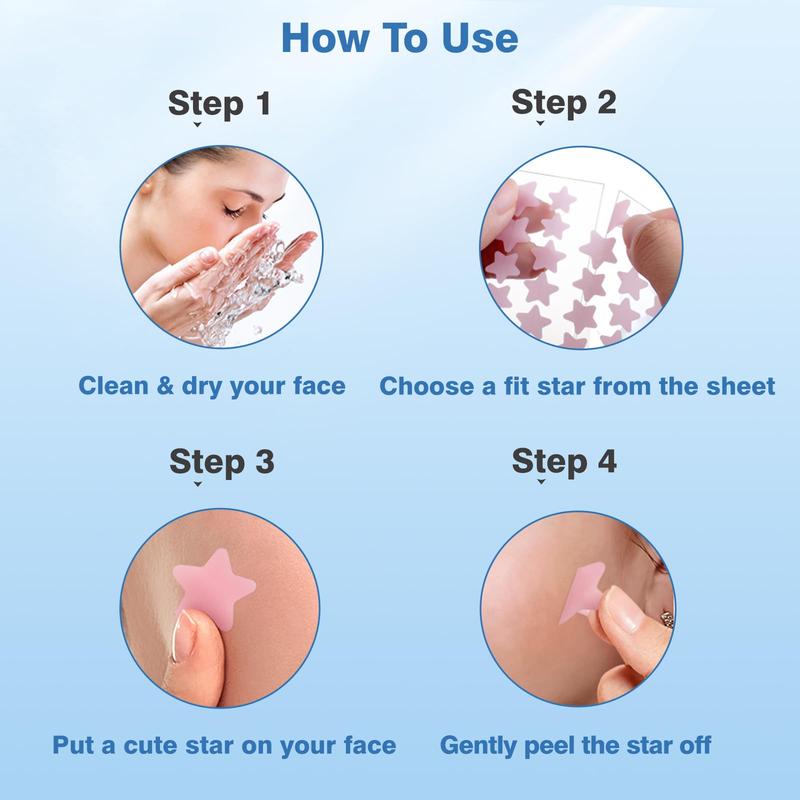 How To Use

Step 1

Clean & dry your face

Step 2

Choose a fit star from the sheet

Step 3

Put a cute star on your face

Step 4

Gently peel the star off