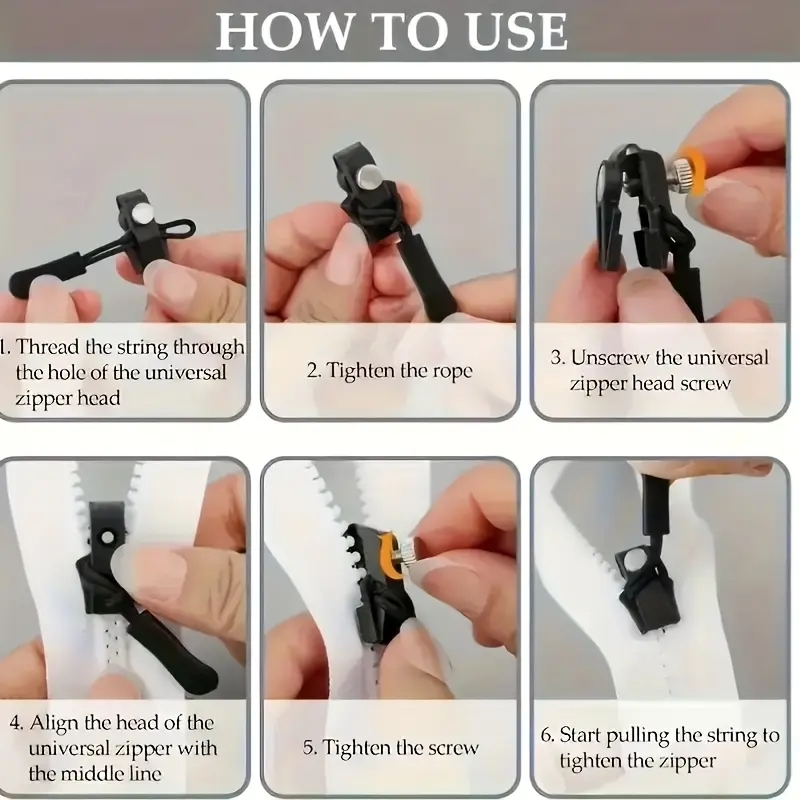 HOW TO USE

1. Thread the string through the hole of the universal zipper head

2. Tighten the rope

3. Unscrew the universal zipper head screw

4. Align the head of the universal zipper with the middle line

5. Tighten the screw

6. Start pulling the string to tighten the zipper