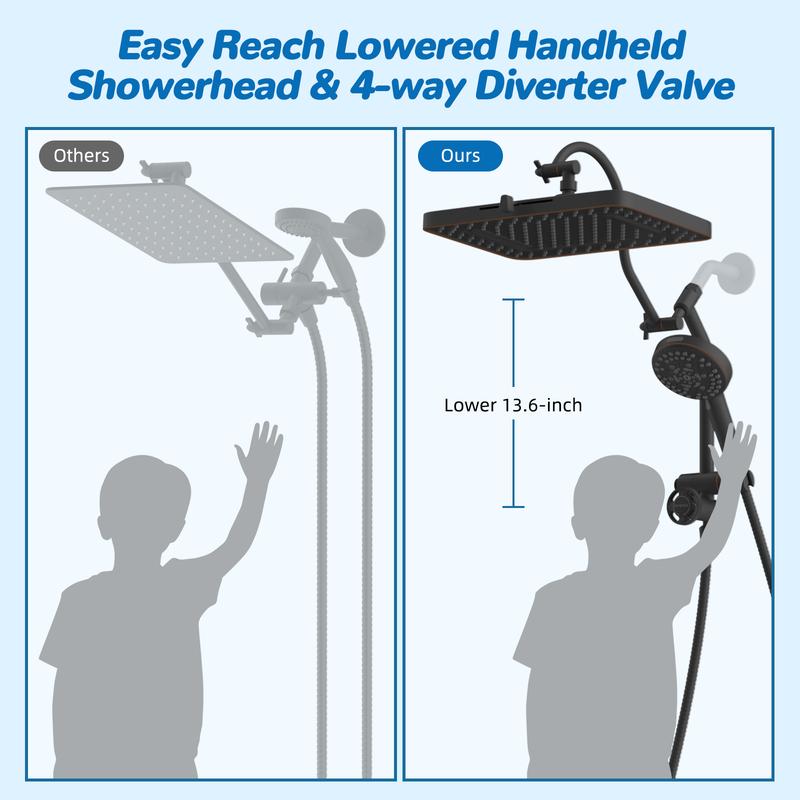 Easy Reach Lowered Handheld Showerhead & 4-way Diverter Valve

Others

Ours

Lower 13.6-inch