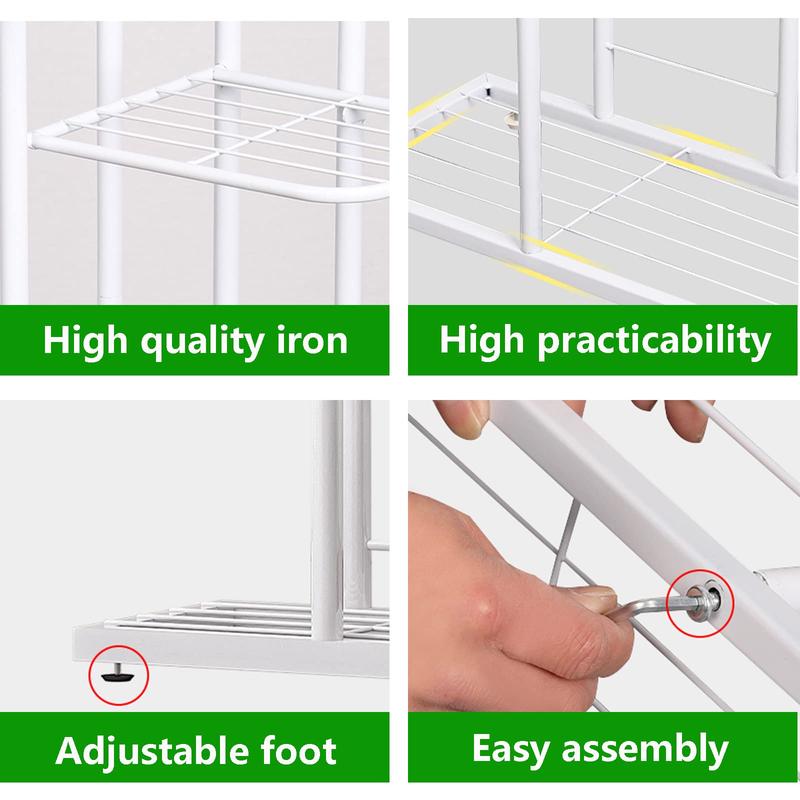 High quality iron

High practicability

Adjustable foot

Easy assembly