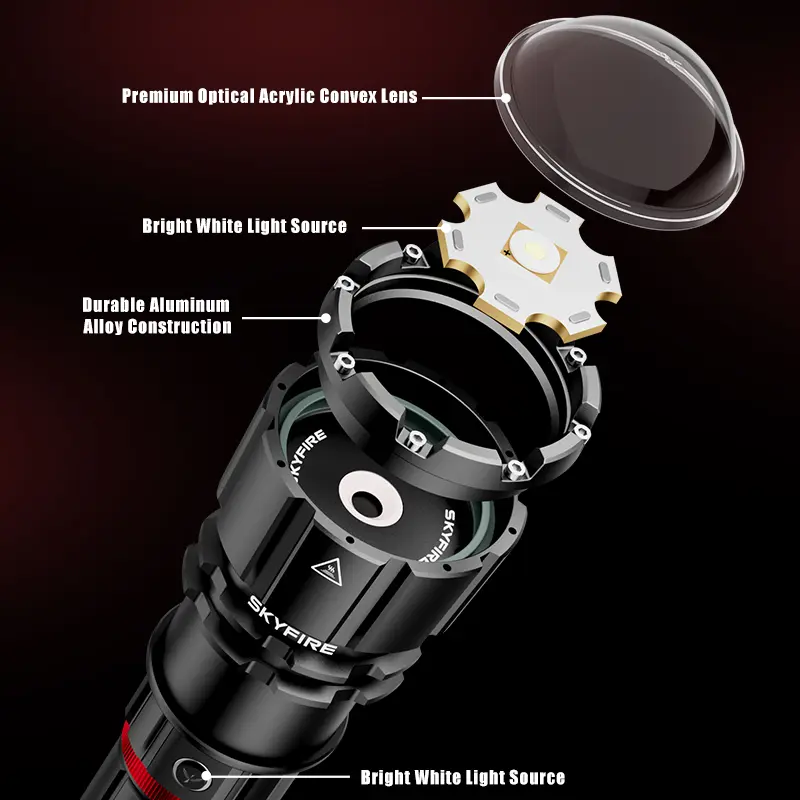 Premium Optical Acrylic Convex Lens

Bright White Light Source

Durable Aluminum Alloy Construction

SKYFIRE

SKYFIRE

SKYFIRE

Bright White Light Source