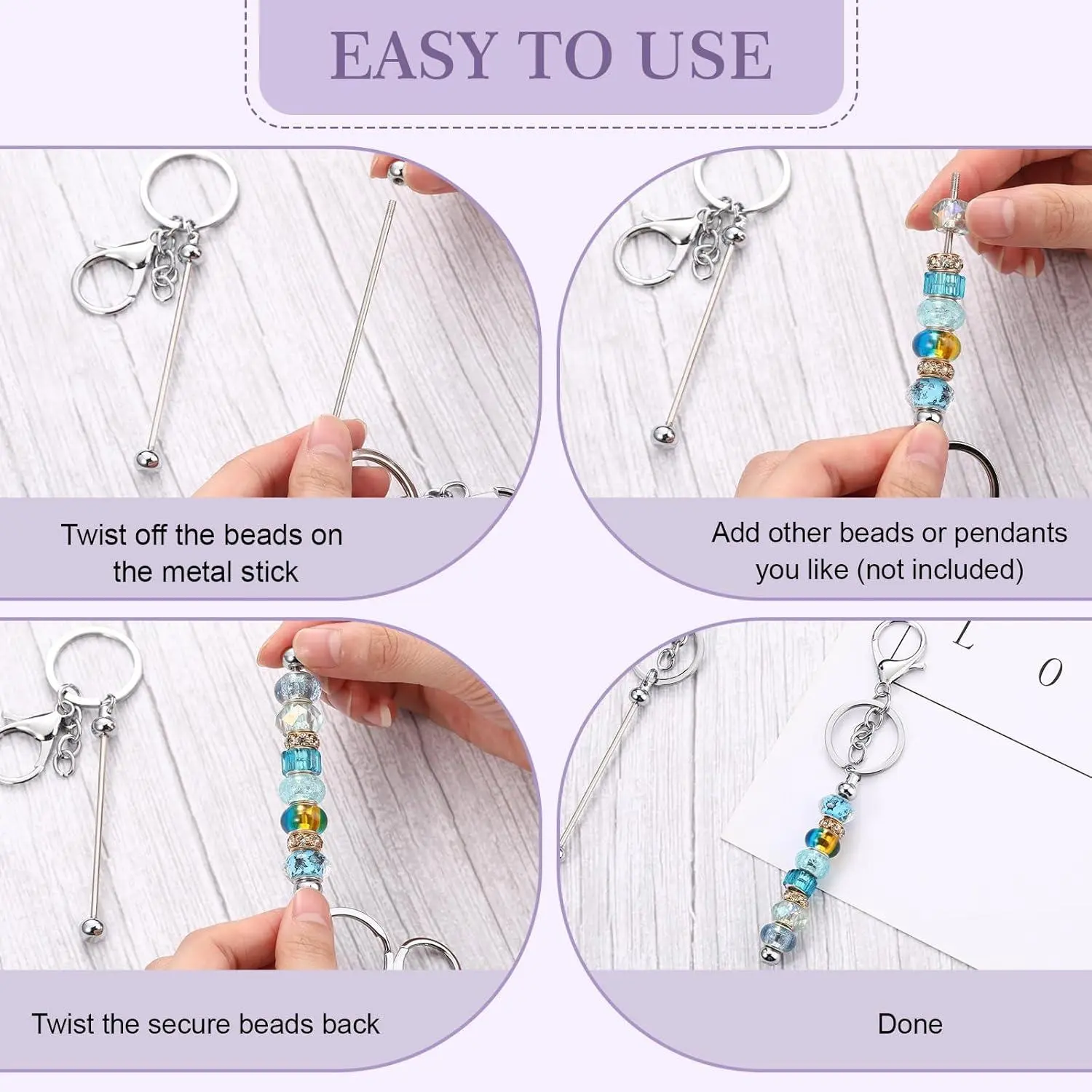 EASY TO USE

Twist off the beads on the metal stick

Add other beads or pendants you like (not included)

L O

Twist the secure beads back

Done