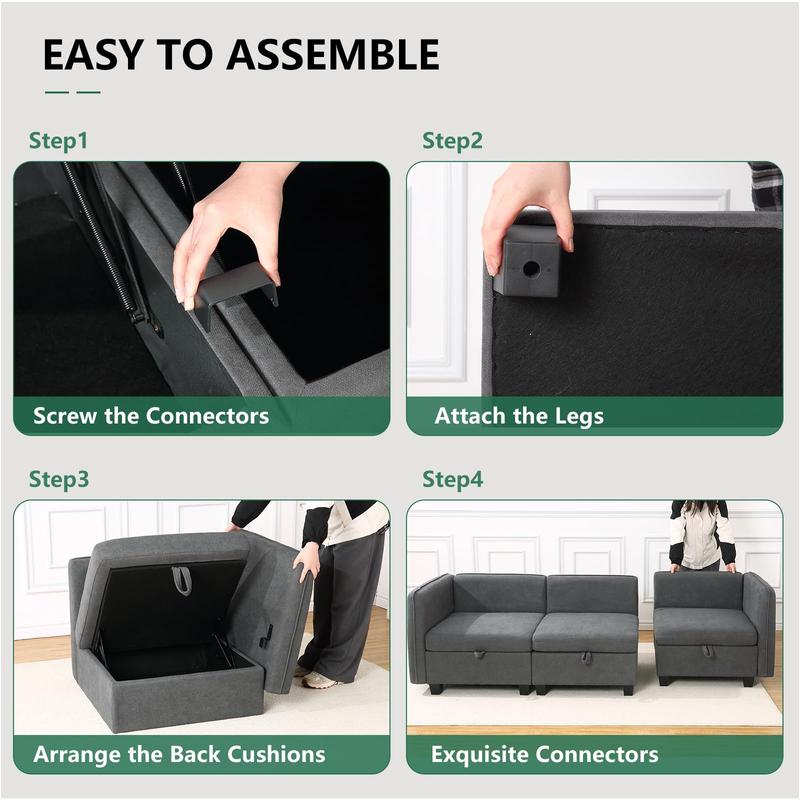 EASY TO ASSEMBLE

Step1

Screw the Connectors

Step2

Attach the Legs

Step3

Arrange the Back Cushions

Step4

Exquisite Connectors