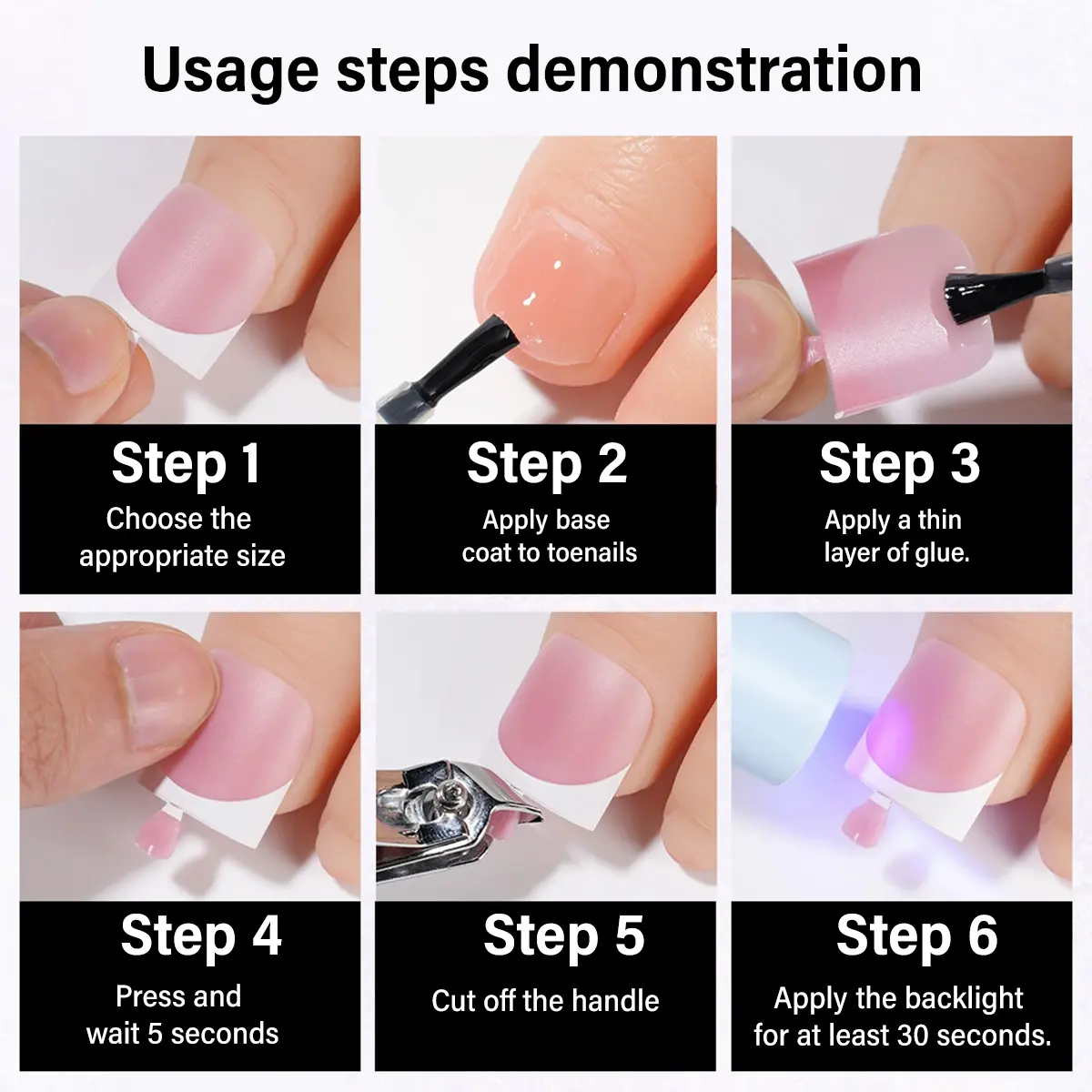 Usage steps demonstration

Step 1
Choose the appropriate size

Step 2
Apply base coat to toenails

Step 3
Apply a thin layer of glue.

Step 4
Press and wait 5 seconds

Step 5
Cut off the handle

Step 6
Apply the backlight for at least 30 seconds.