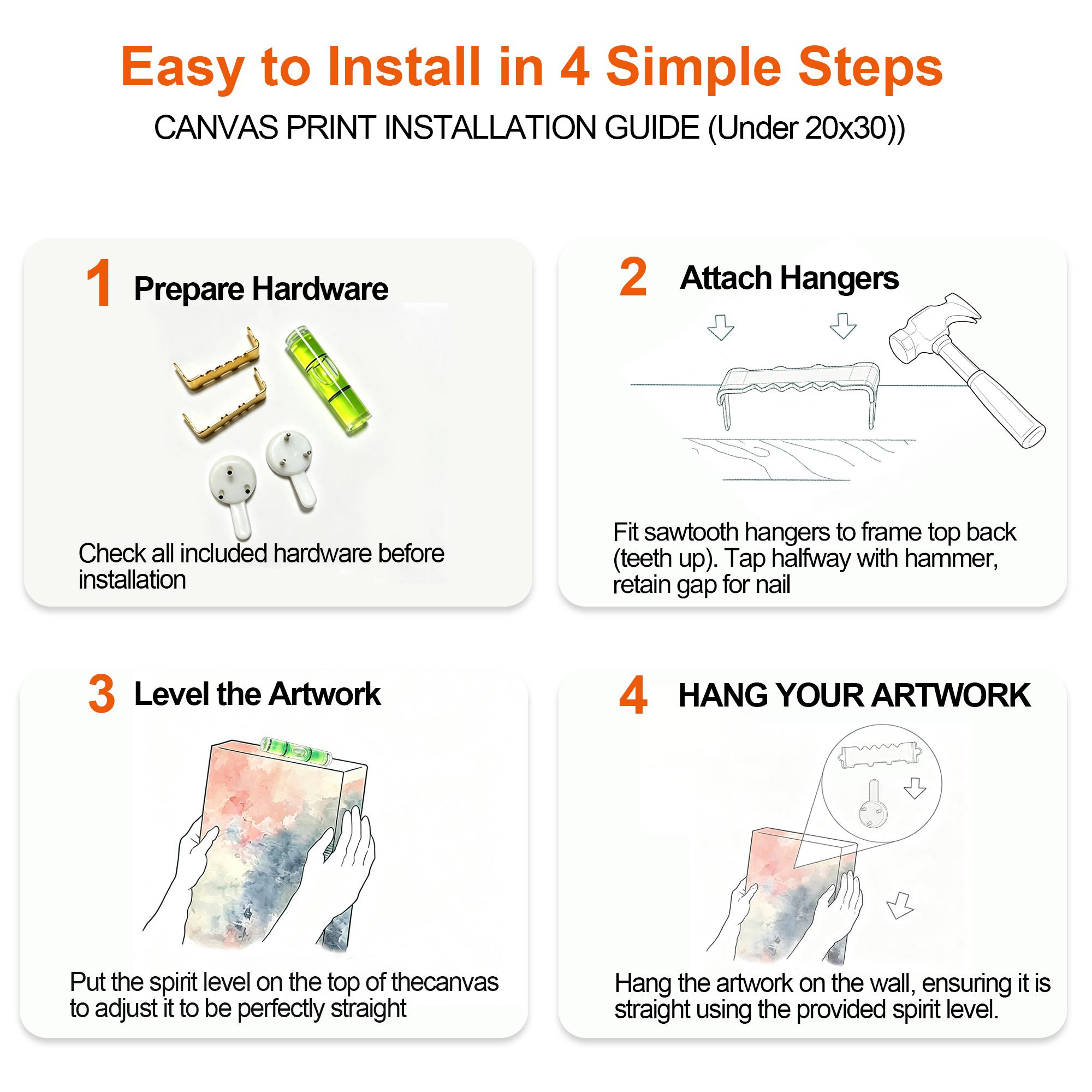 Easy to Install in 4 Simple Steps

CANVAS PRINT INSTALLATION GUIDE (Under 20x30))

1 Prepare Hardware

Check all included hardware before installation

2 Attach Hangers

Fit sawtooth hangers to frame top back (teeth up). Tap halfway with hammer, retain gap for nail

3 Level the Artwork

Put the spirit level on the top of thecanvas to adjust it to be perfectly straight

4 HANG YOUR ARTWORK

Hang the artwork on the wall, ensuring it is straight using the provided spirit level.