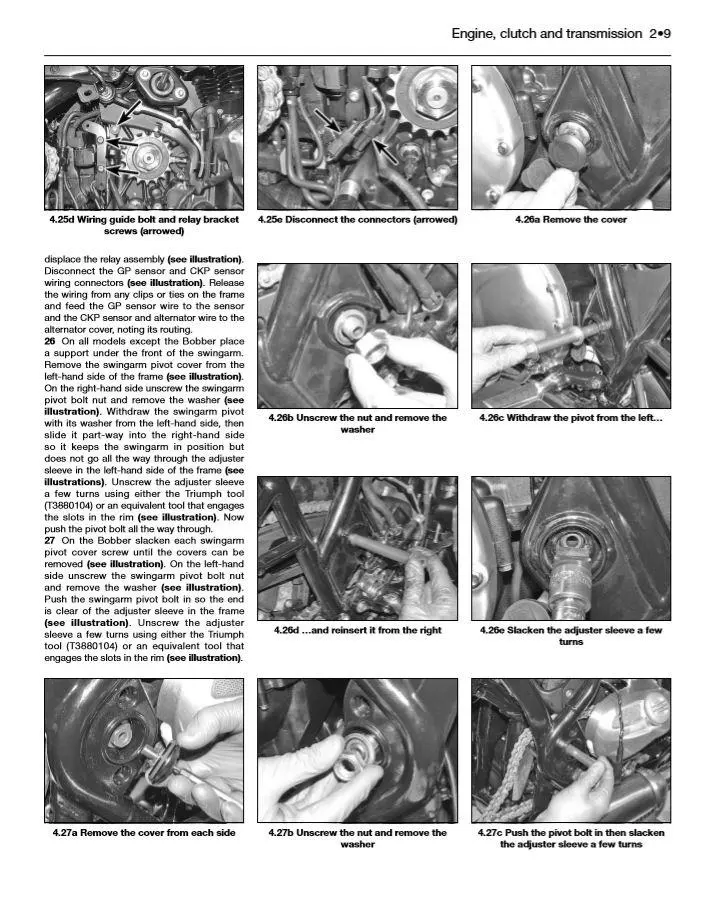 Engine, clutch and transmission 2•9

4.25d Wiring guide bolt and relay bracket screws (arrowed)

4.25e Disconnect the connectors (arrowed)

4.26a Remove the cover

displace the relay assembly (see illustration). Disconnect the GP sensor and CKP sensor wiring connectors (see illustration). Release the wiring from any clips or ties on the frame and feed the GP sensor wire to the sensor and the CKP sensor and alternator wire to the alternator cover, noting its routing.
26 On all models except the Bobber place a support under the front of the swingarm. Remove the swingarm pivot cover from the left-hand side of the frame (see illustration). On the right-hand side unscrew the swingarm pivot bolt nut and remove the washer (see illustration). Withdraw the swingarm pivot with its washer from the left-hand side, then slide it part-way into the right-hand side so it keeps the swingarm in position but does not go all the way through the adjuster sleeve in the left-hand side of the frame (see illustrations). Unscrew the adjuster sleeve a few turns using either the Triumph tool (T3880104) or an equivalent tool that engages the slots in the rim (see illustration). Now push the pivot bolt all the way through.
27 On the Bobber slacken each swingarm pivot cover screw until the covers can be removed (see illustration). On the left-hand side unscrew the swingarm pivot bolt nut and remove the washer (see illustration). Push the swingarm pivot bolt in so the end is clear of the adjuster sleeve in the frame (see illustration). Unscrew the adjuster sleeve a few turns using either the Triumph tool (T3880104) or an equivalent tool that engages the slots in the rim (see illustration).

4.26b Unscrew the nut and remove the washer

4.26c Withdraw the pivot from the left...

4.26d ...and reinsert it from the right

4.26e Slacken the adjuster sleeve a few turns

4.27a Remove the cover from each side

4.27b Unscrew the nut and remove the washer

4.27c Push the pivot bolt in then slacken the adjuster sleeve a few turns