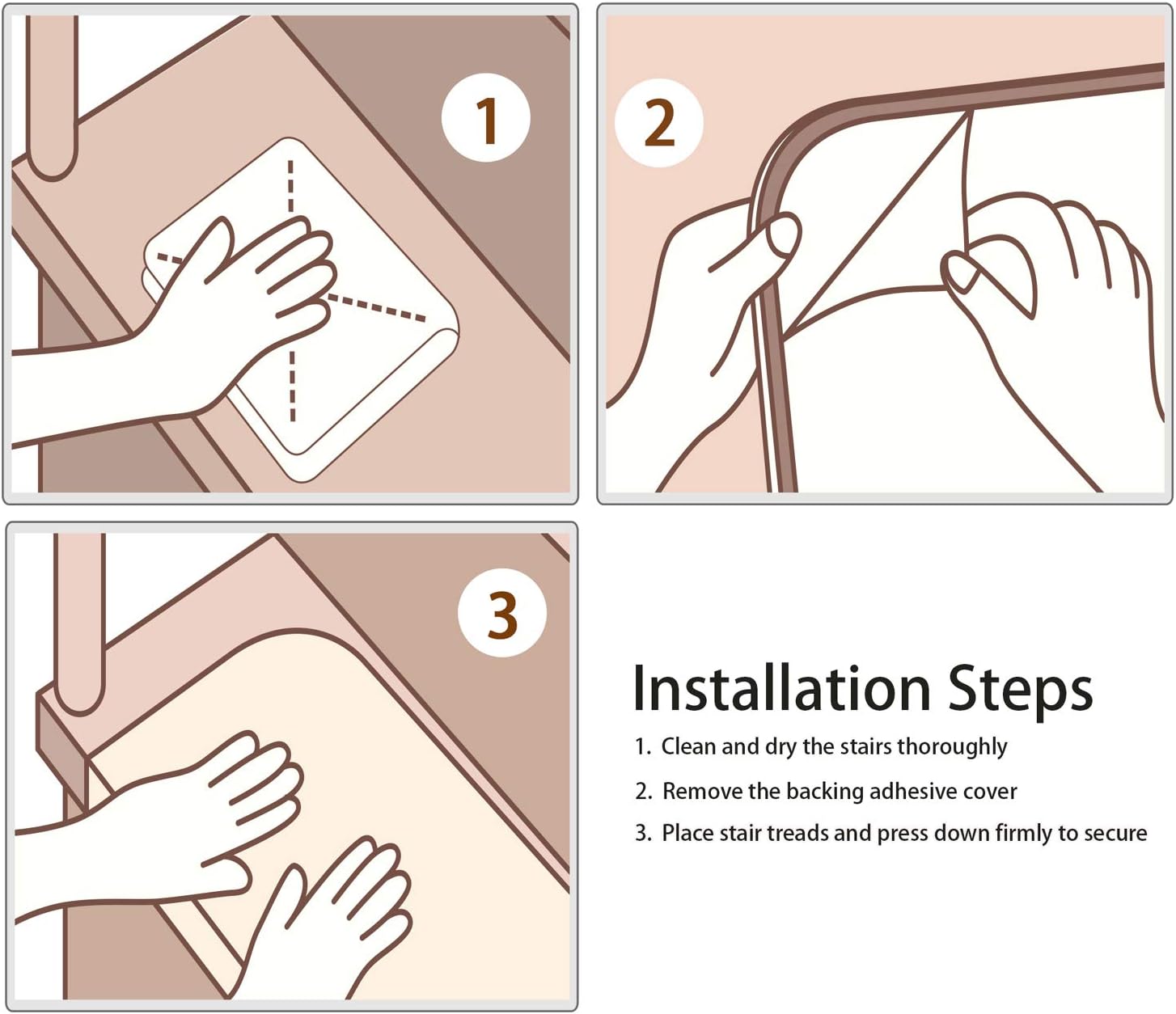 1

2

3

Installation Steps

1. Clean and dry the stairs thoroughly

2. Remove the backing adhesive cover

3. Place stair treads and press down firmly to secure