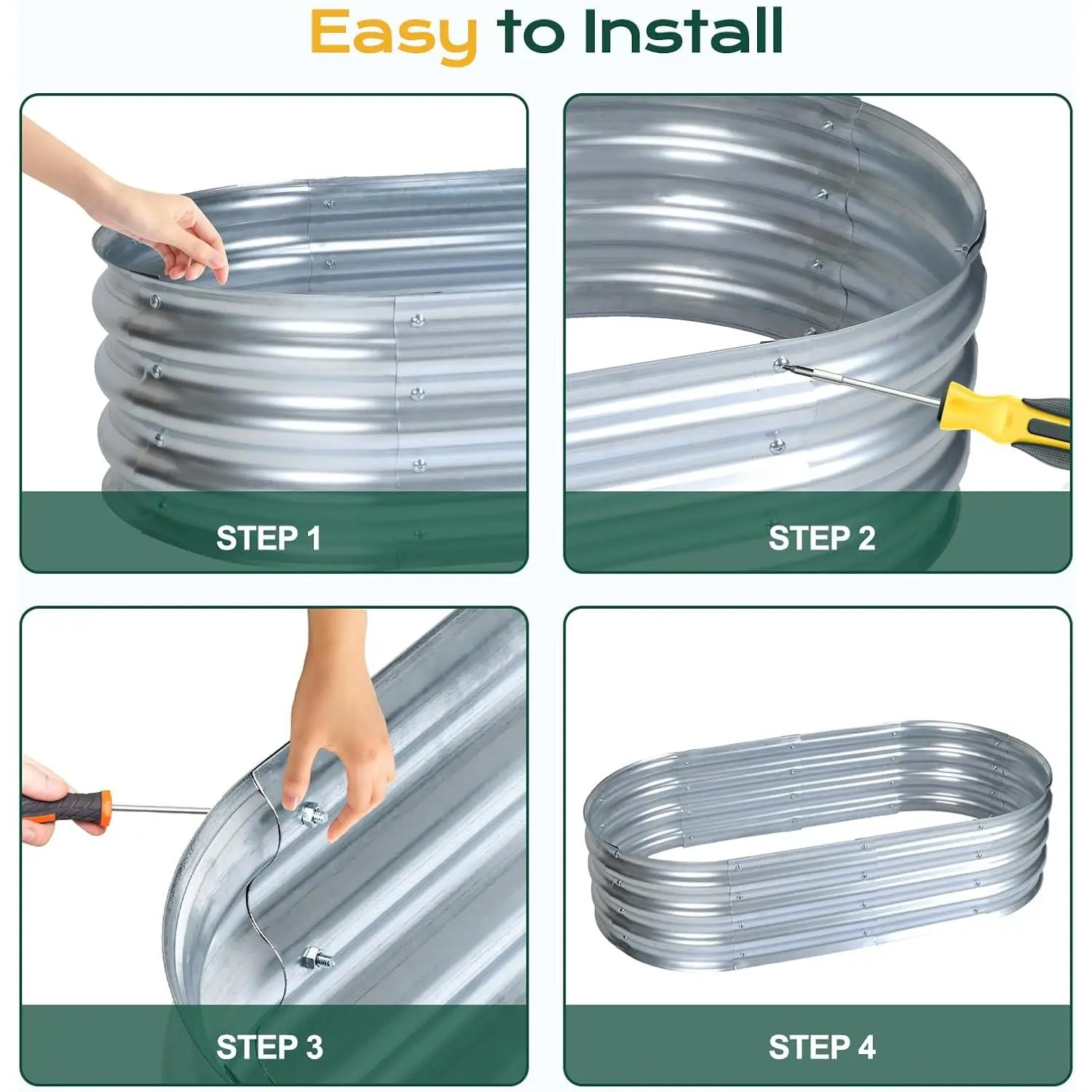 Easy to Install

STEP 1

STEP 2

STEP 3

STEP 4