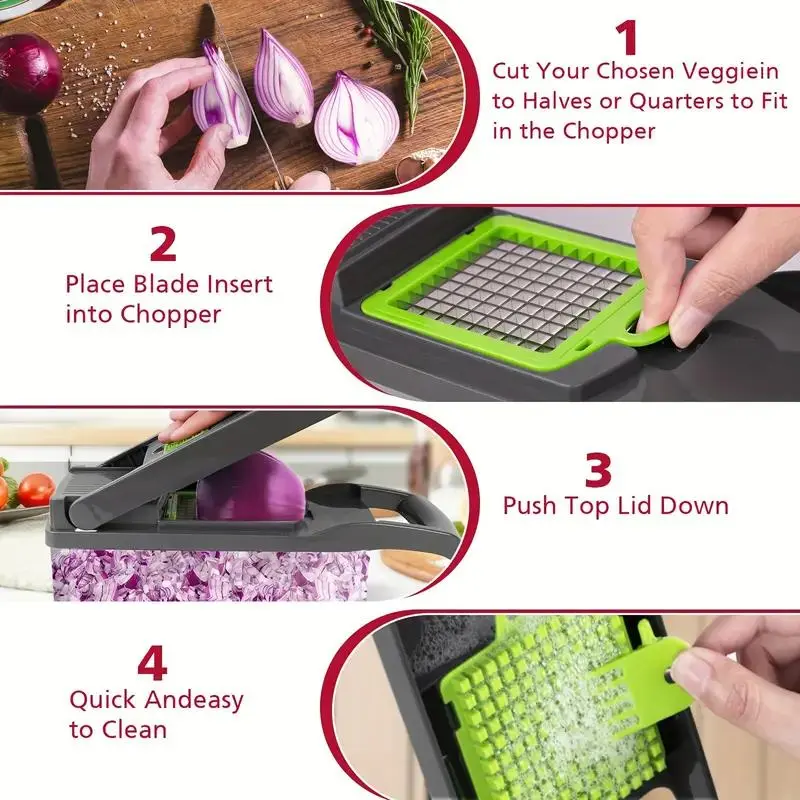 1
Cut Your Chosen Veggiein to Halves or Quarters to Fit in the Chopper

2
Place Blade Insert into Chopper

3
Push Top Lid Down

4
Quick Andeasy to Clean