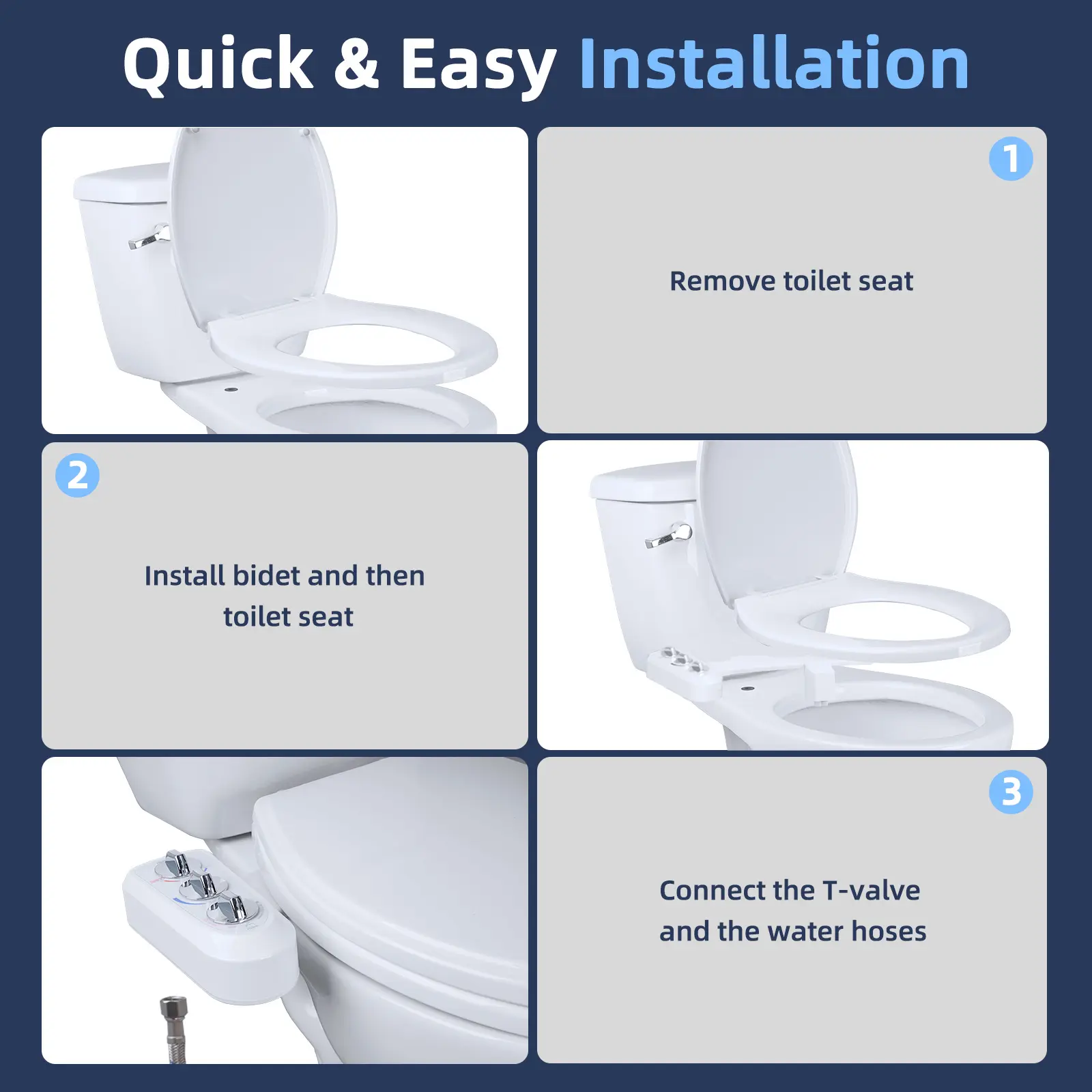 Quick & Easy Installation

1

Remove toilet seat

2

Install bidet and then toilet seat

3

Connect the T-valve and the water hoses