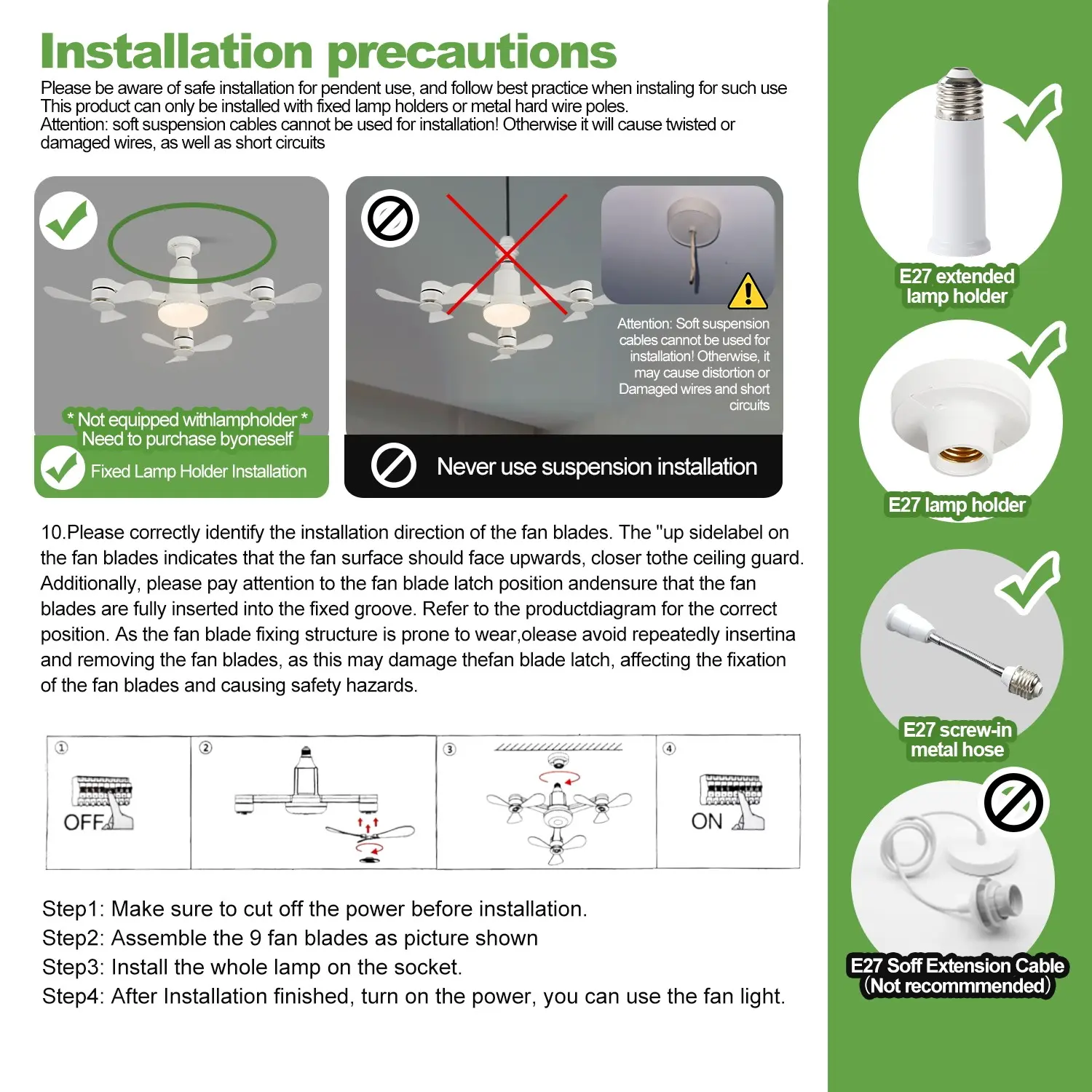 Installation precautions

Please be aware of safe installation for pendent use, and follow best practice when instaling for such use This product can only be installed with fixed lamp holders or metal hard wire poles.
Attention: soft suspension cables cannot be used for installation! Otherwise it will cause twisted or damaged wires, as well as short circuits

* Not equipped withlampholder *
Need to purchase byoneself

Fixed Lamp Holder Installation

Attention: Soft suspension cables cannot be used for installation! Otherwise, it may cause distortion or Damaged wires and short circuits

Never use suspension installation

10.Please correctly identify the installation direction of the fan blades. The "up sidelabel on the fan blades indicates that the fan surface should face upwards, closer tothe ceiling guard. Additionally, please pay attention to the fan blade latch position andensure that the fan blades are fully inserted into the fixed groove. Refer to the productdiagram for the correct position. As the fan blade fixing structure is prone to wear,olease avoid repeatedly insertina and removing the fan blades, as this may damage thefan blade latch, affecting the fixation of the fan blades and causing safety hazards.

①
OFF

②

③

④
ON

Step1: Make sure to cut off the power before installation.
Step2: Assemble the 9 fan blades as picture shown
Step3: Install the whole lamp on the socket.
Step4: After Installation finished, turn on the power, you can use the fan light.

E27 extended lamp holder

E27 lamp holder

E27 screw-in metal hose

E27 Soff Extension Cable (Not recommmended)