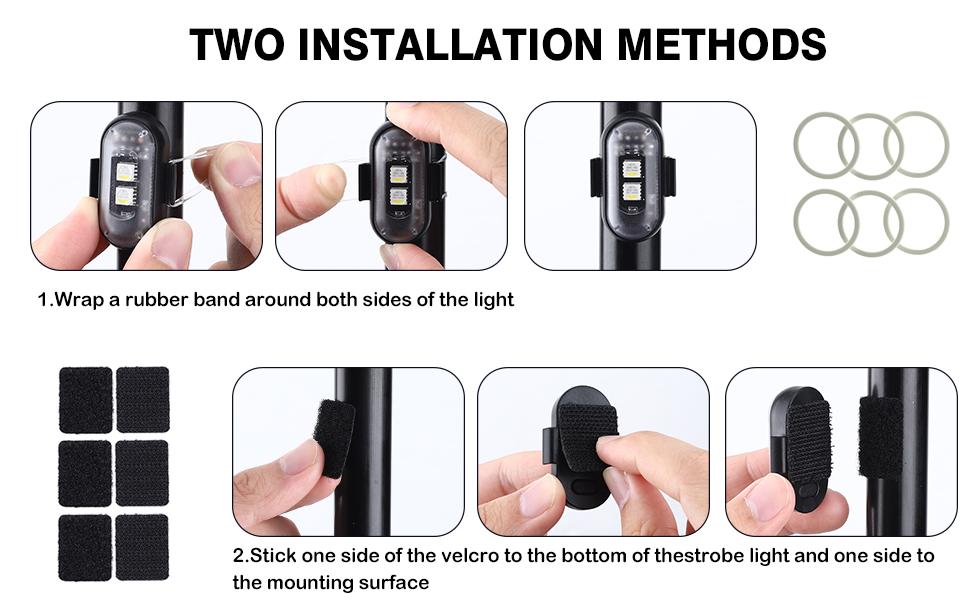 TWO INSTALLATION METHODS

1.Wrap a rubber band around both sides of the light

2.Stick one side of the velcro to the bottom of thestrobe light and one side to the mounting surface