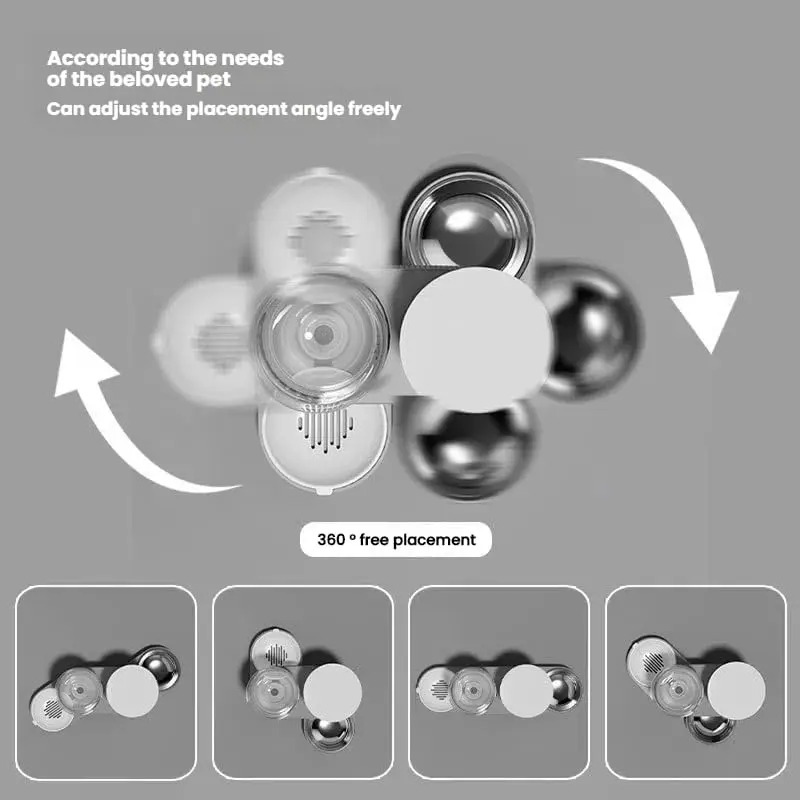 According to the needs of the beloved pet
Can adjust the placement angle freely

360 º free placement