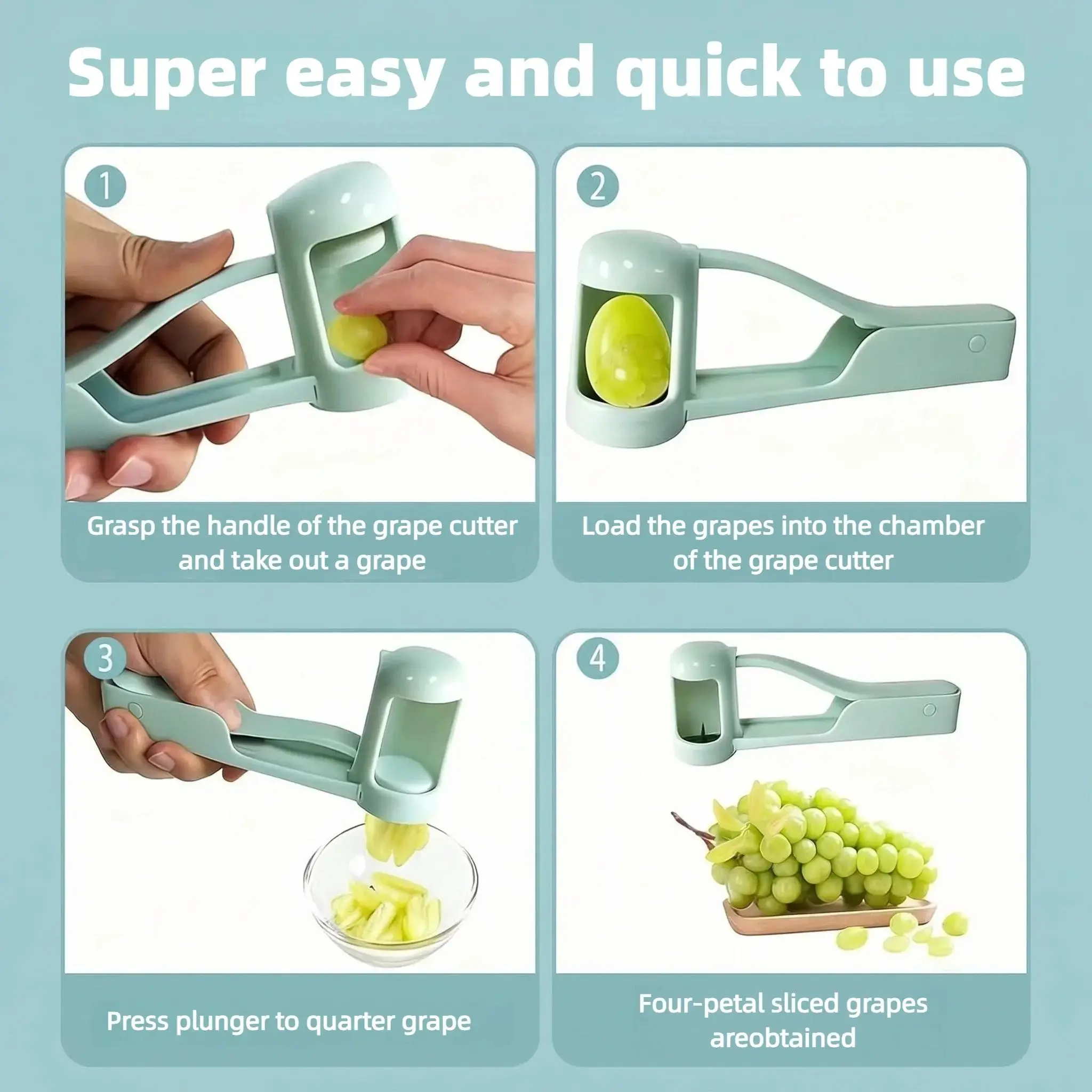 Super easy and quick to use

1

Grasp the handle of the grape cutter and take out a grape

2

Load the grapes into the chamber of the grape cutter

3

Press plunger to quarter grape

4

Four-petal sliced grapes areobtained