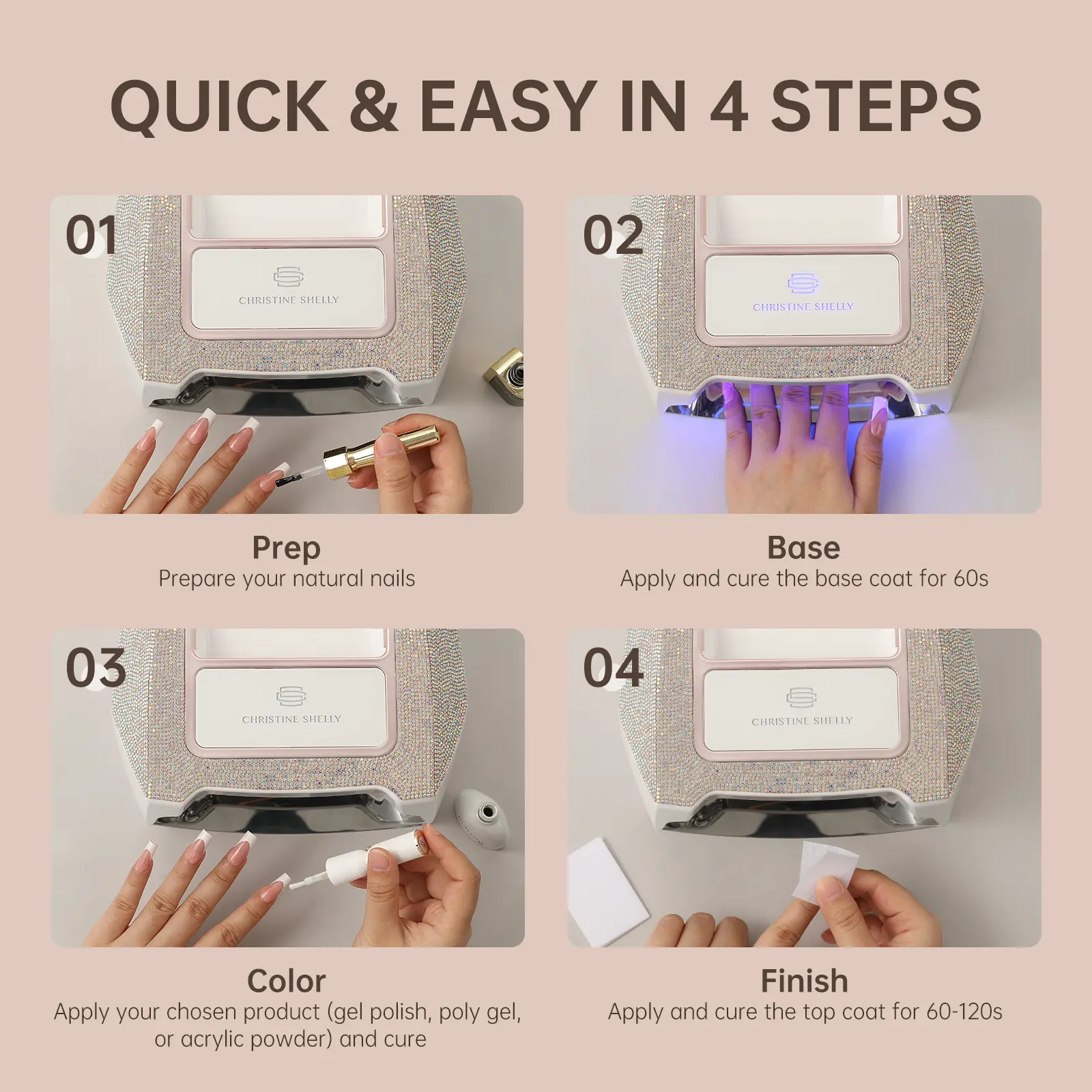 QUICK & EASY IN 4 STEPS

01

CHRISTINE SHELLY

Prep
Prepare your natural nails

02

CHRISTINE SHELLY

Base
Apply and cure the base coat for 60s

03

CHRISTINE SHELLY

Color
Apply your chosen product (gel polish, poly gel, or acrylic powder) and cure

04

CHRISTINE SHELLY

Finish
Apply and cure the top coat for 60-120s