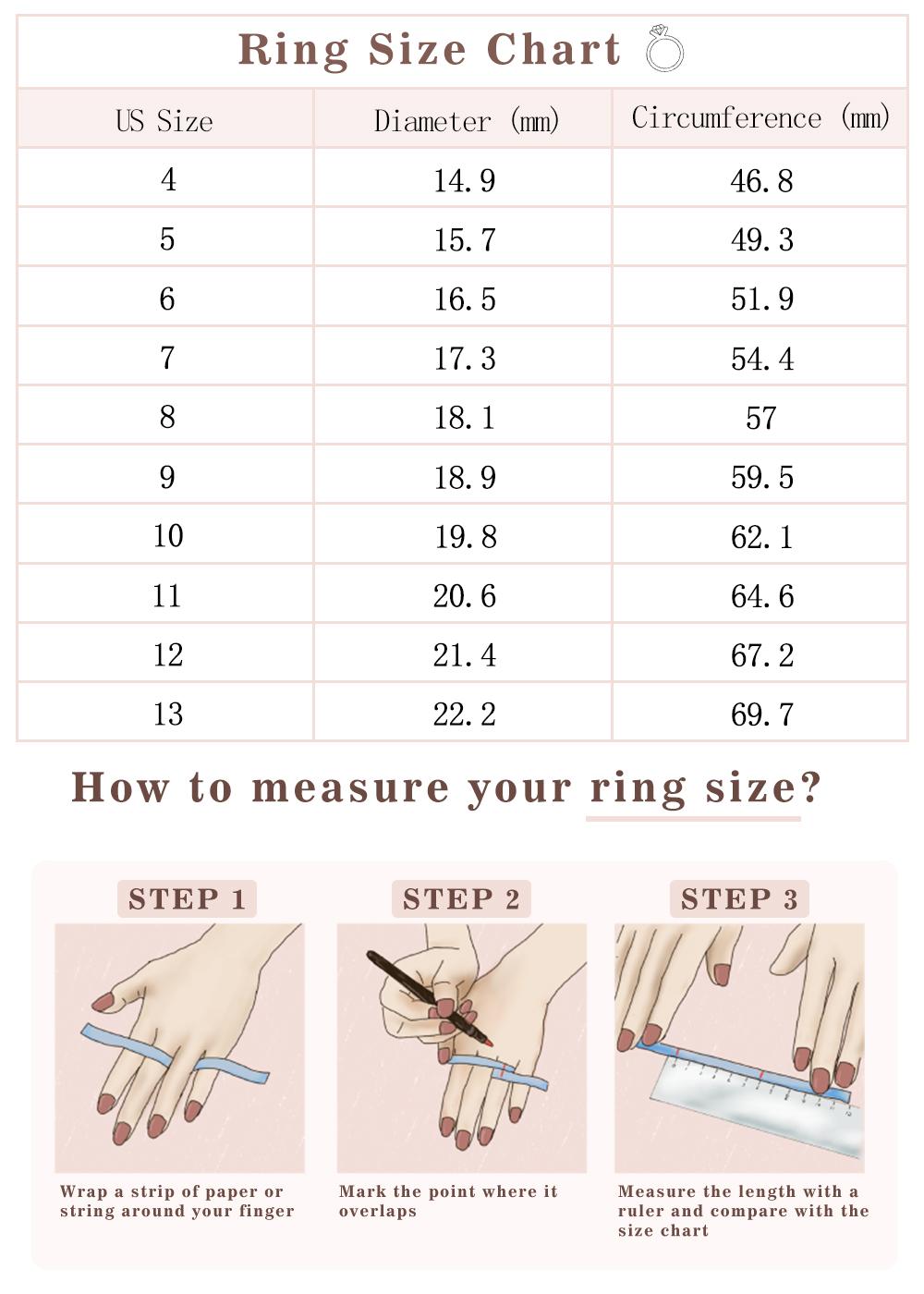 Ring Size Chart

| US Size | Diameter (mm) | Circumference (mm) |
|---|---|---|
| 4 | 14.9 | 46.8 |
| 5 | 15.7 | 49.3 |
| 6 | 16.5 | 51.9 |
| 7 | 17.3 | 54.4 |
| 8 | 18.1 | 57 |
| 9 | 18.9 | 59.5 |
| 10 | 19.8 | 62.1 |
| 11 | 20.6 | 64.6 |
| 12 | 21.4 | 67.2 |
| 13 | 22.2 | 69.7 |

How to measure your ring size?

STEP 1

Wrap a strip of paper or string around your finger

STEP 2

Mark the point where it overlaps

STEP 3

Measure the length with a ruler and compare with the size chart