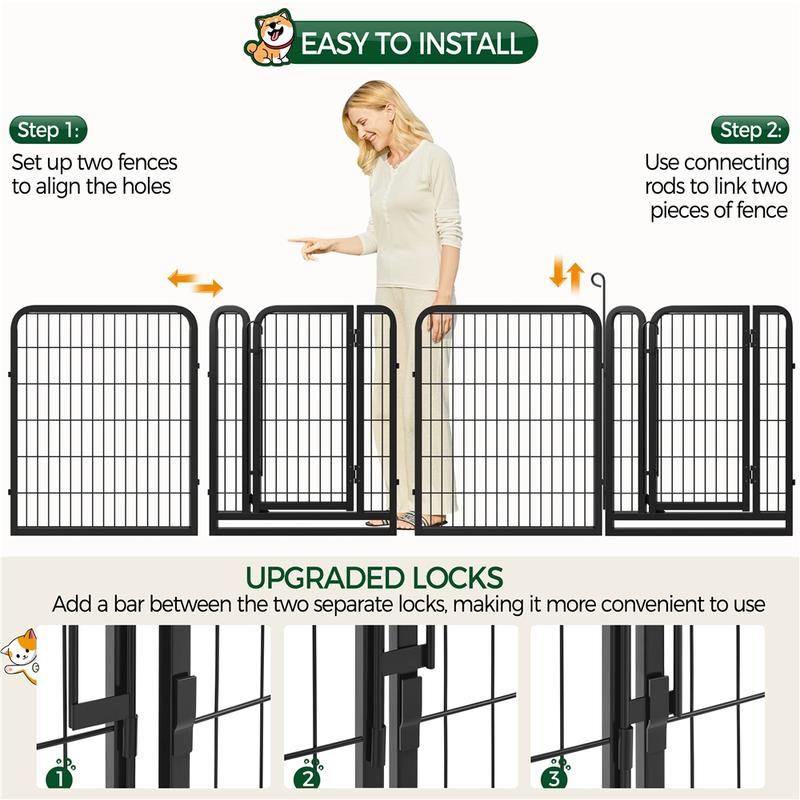 EASY TO INSTALL

Step 1:
Set up two fences to align the holes

Step 2:
Use connecting rods to link two pieces of fence

UPGRADED LOCKS
Add a bar between the two separate locks, making it more convenient to use

1

2

3