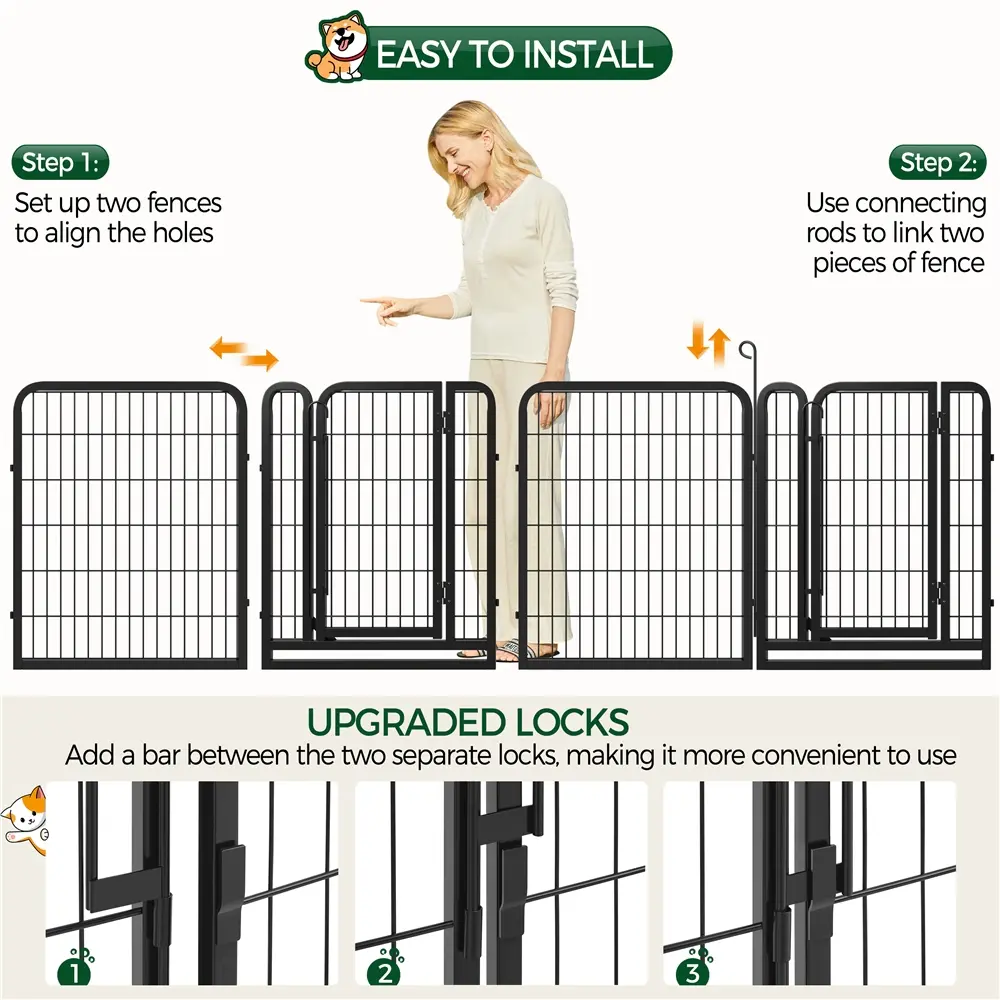 EASY TO INSTALL

Step 1:
Set up two fences to align the holes

Step 2:
Use connecting rods to link two pieces of fence

UPGRADED LOCKS
Add a bar between the two separate locks, making it more convenient to use

1

2

3