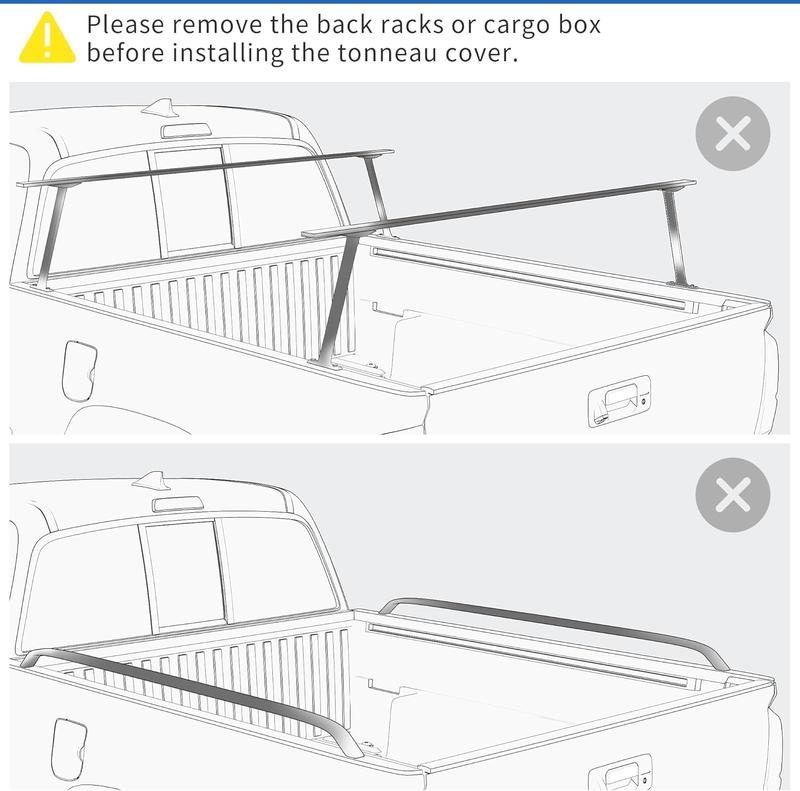 Please remove the back racks or cargo box before installing the tonneau cover.