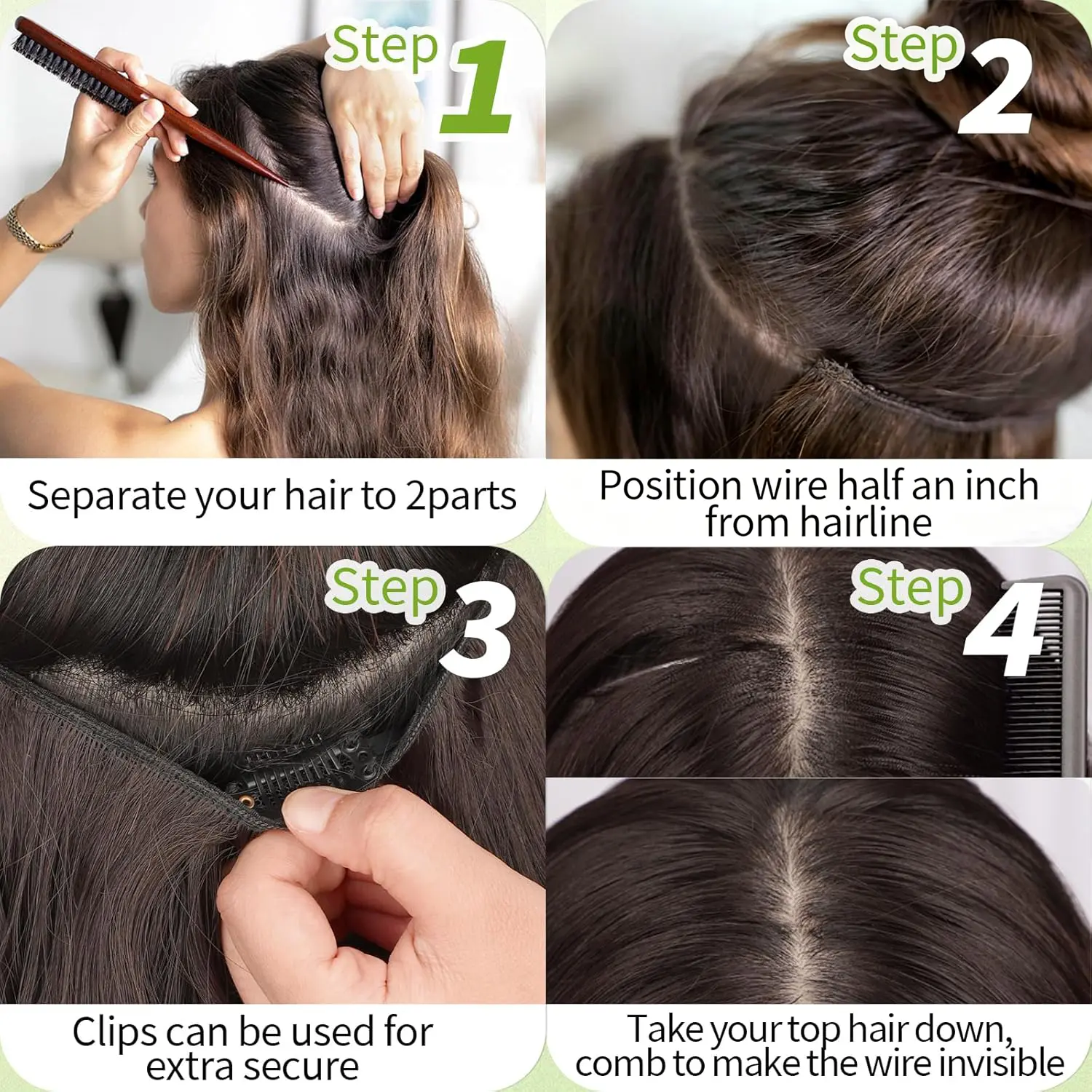 Step 1

Separate your hair to 2parts

Step 2

Position wire half an inch from hairline

Step 3

Clips can be used for extra secure

Step 4

Take your top hair down, comb to make the wire invisible