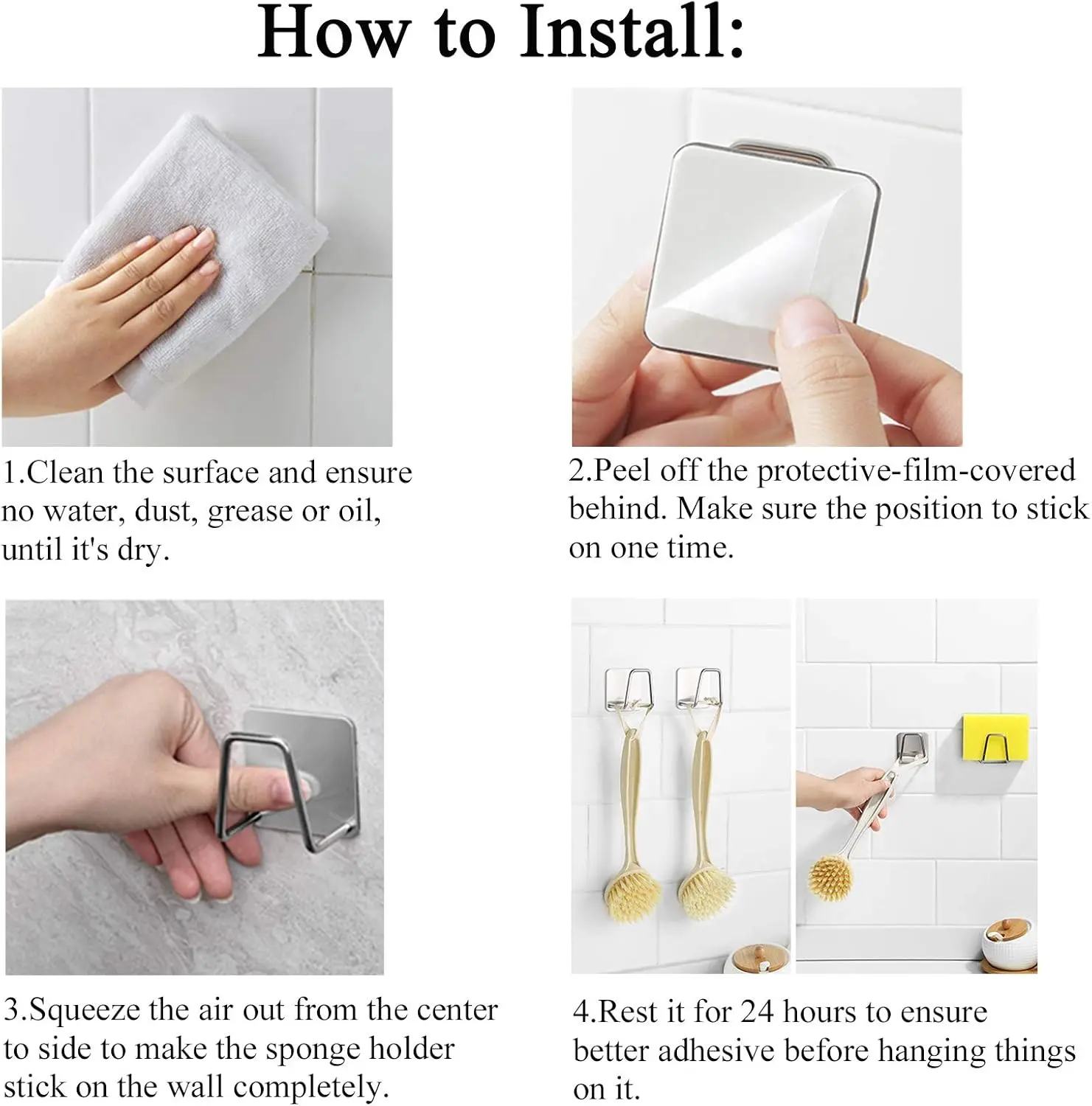 How to Install:

1.Clean the surface and ensure no water, dust, grease or oil, until it's dry.

2.Peel off the protective-film-covered behind. Make sure the position to stick on one time.

3.Squeeze the air out from the center to side to make the sponge holder stick on the wall completely.

4.Rest it for 24 hours to ensure better adhesive before hanging things on it.