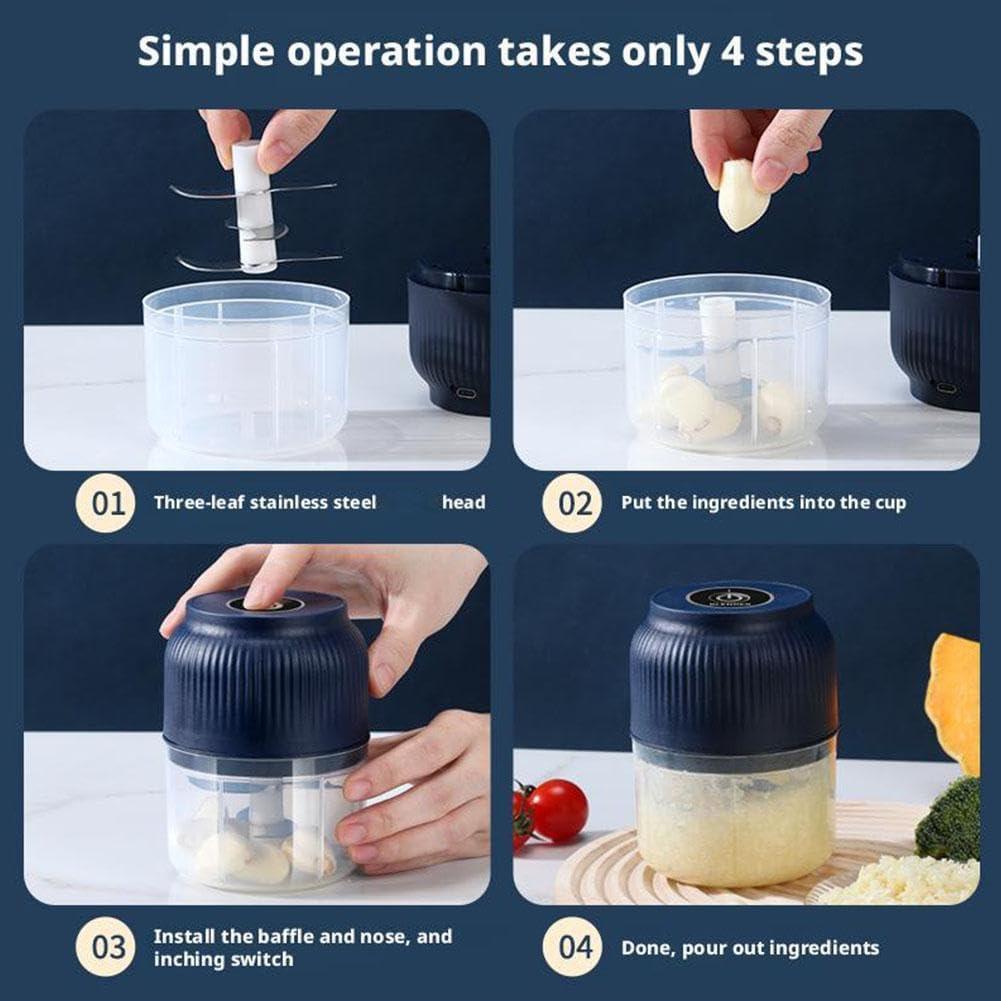 Simple operation takes only 4 steps

01 Three-leaf stainless steel head

02 Put the ingredients into the cup

03 Install the baffle and nose, and inching switch

04 Done, pour out ingredients