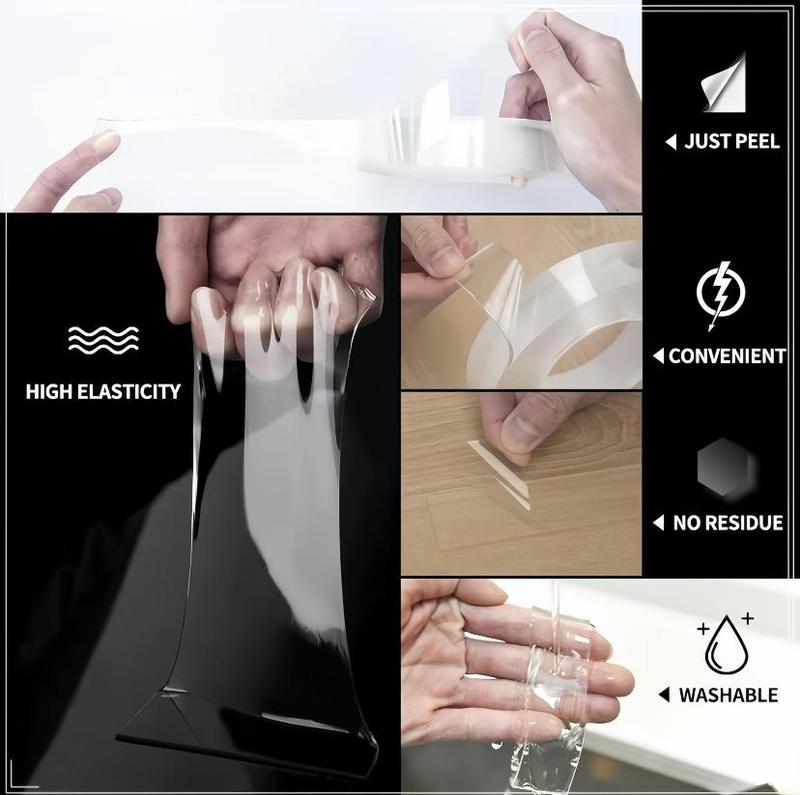 JUST PEEL

HIGH ELASTICITY

CONVENIENT

NO RESIDUE

WASHABLE