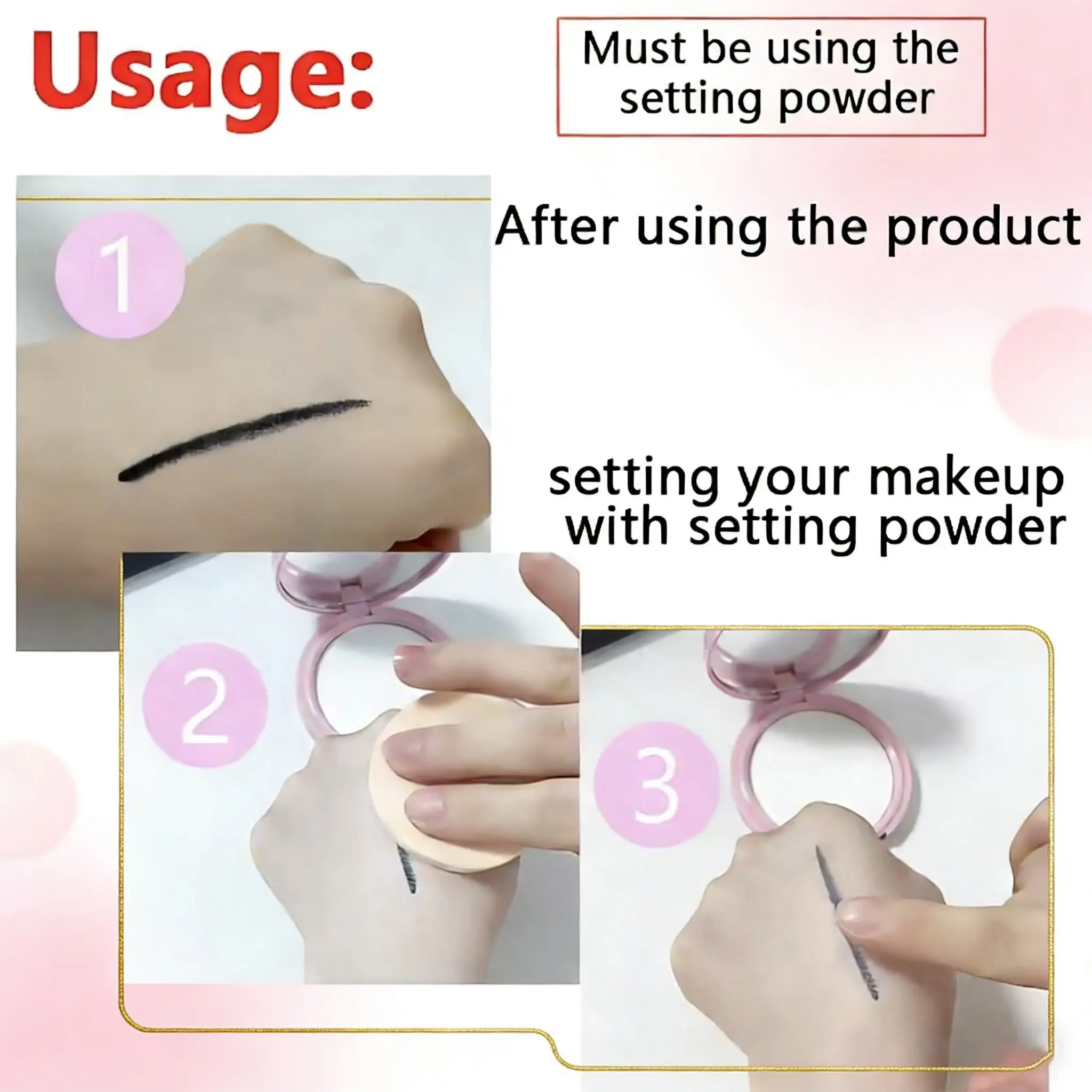 Usage:

Must be using the setting powder

1

After using the product

setting your makeup with setting powder

2

3