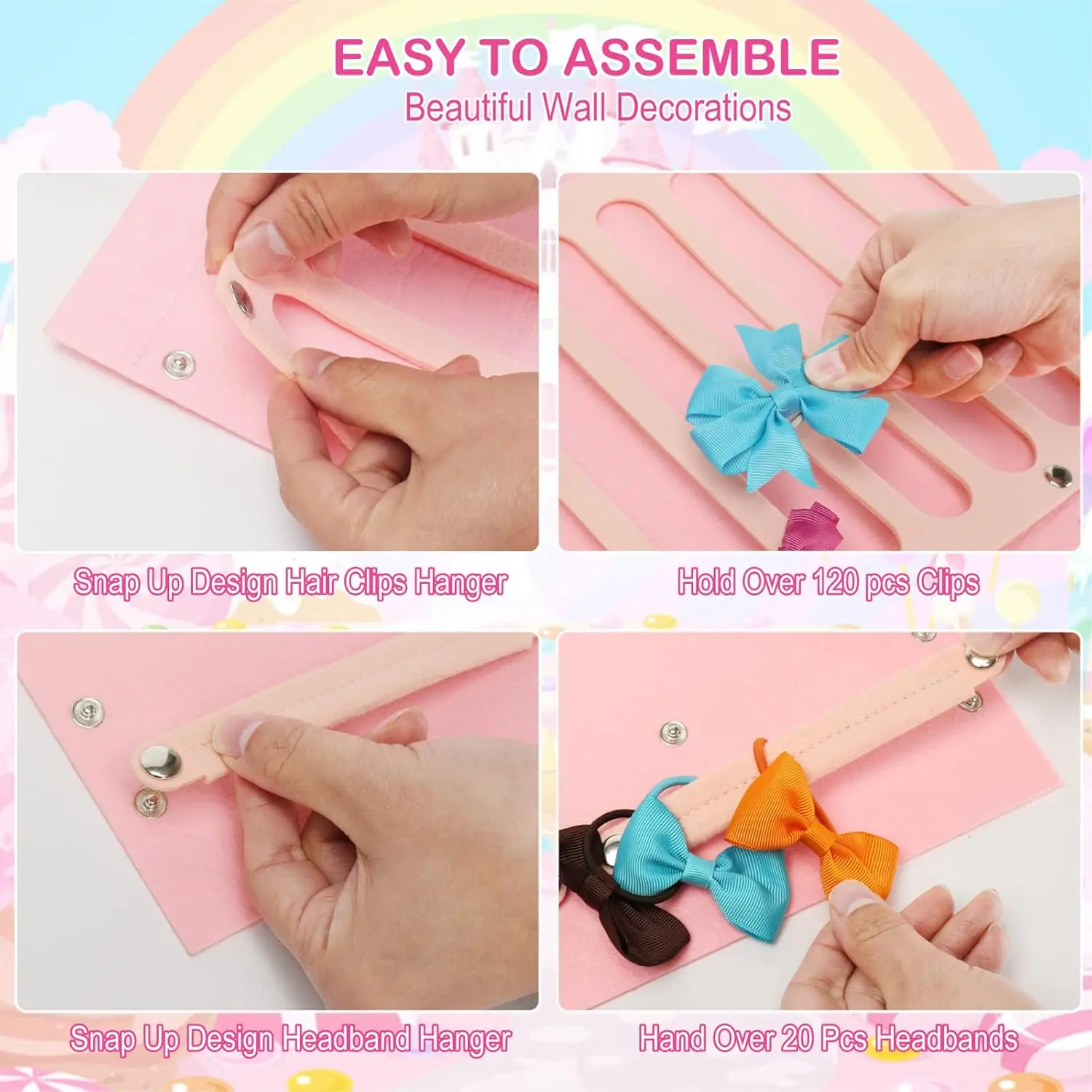 EASY TO ASSEMBLE
Beautiful Wall Decorations

Snap Up Design Hair Clips Hanger

Hold Over 120 pcs Clips

Snap Up Design Headband Hanger

Hand Over 20 Pcs Headbands