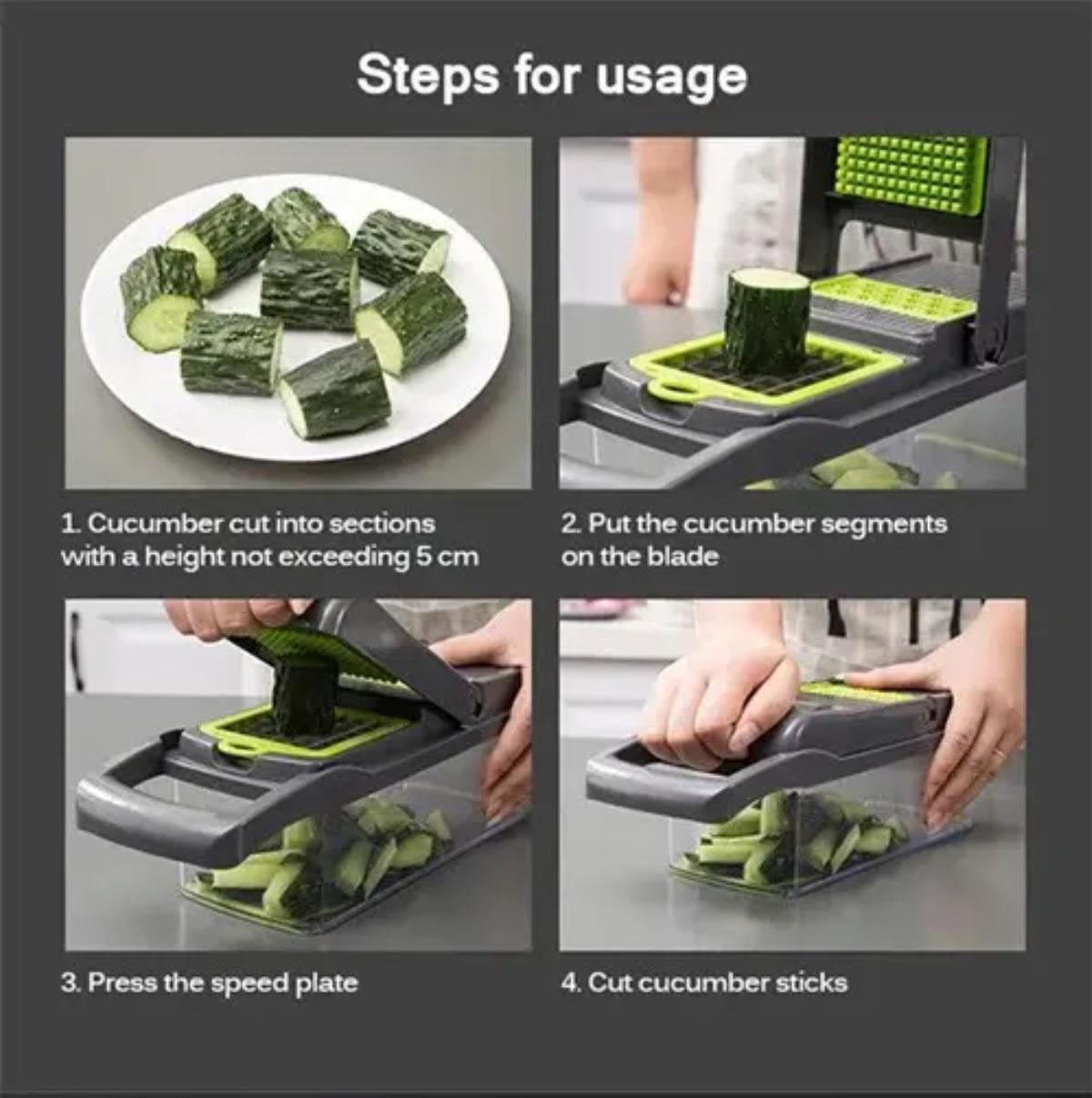 Steps for usage

1. Cucumber cut into sections with a height not exceeding 5 cm

2. Put the cucumber segments on the blade

3. Press the speed plate

4. Cut cucumber sticks