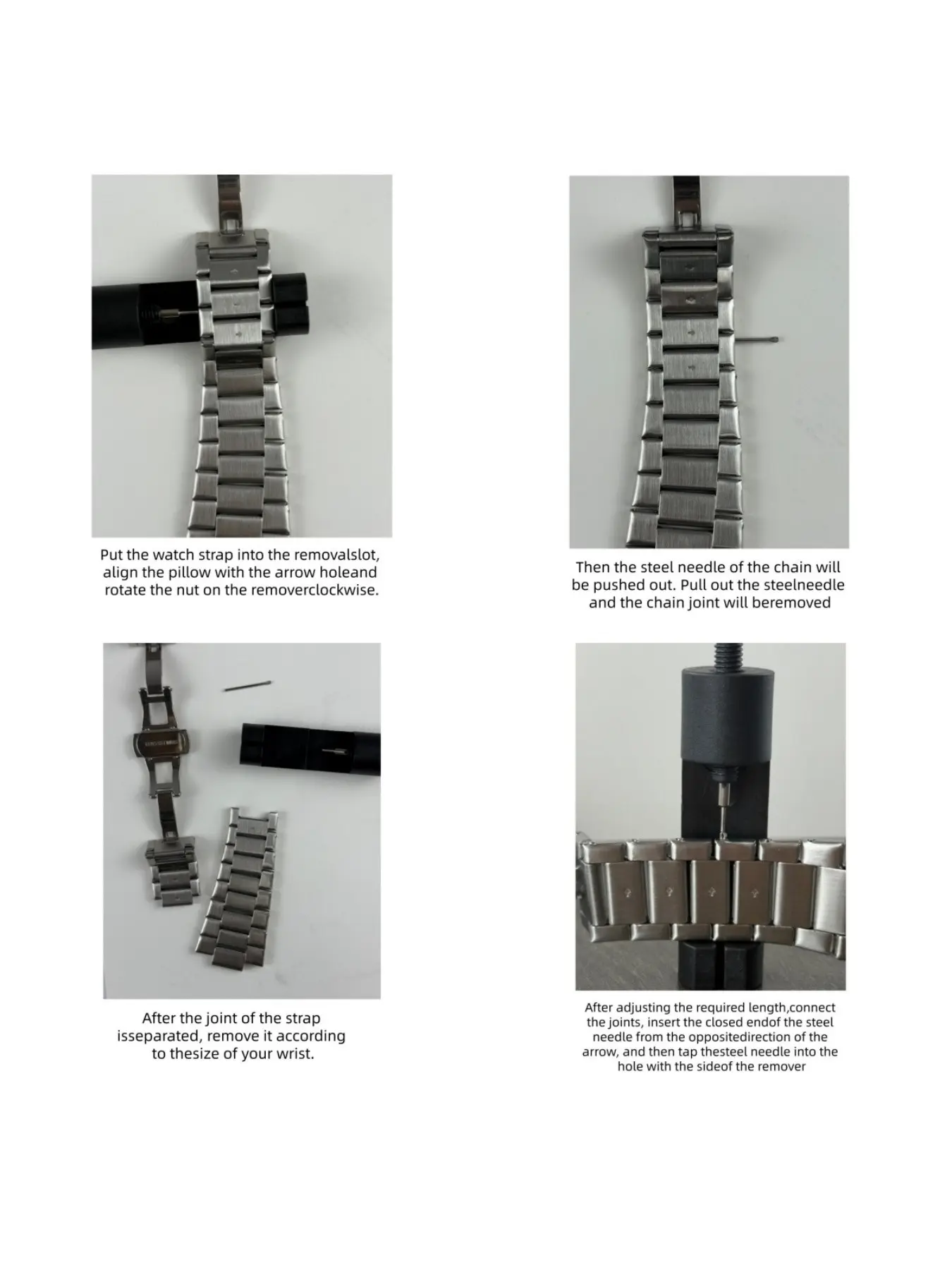 Put the watch strap into the removalslot, align the pillow with the arrow holeand rotate the nut on the removerclockwise.

Then the steel needle of the chain will be pushed out. Pull out the steelneedle and the chain joint will beremoved

After the joint of the strap isseparated, remove it according to thesize of your wrist.

After adjusting the required length,connect the joints, insert the closed endof the steel needle from the oppositedirection of the arrow, and then tap thesteel needle into the hole with the sideof the remover