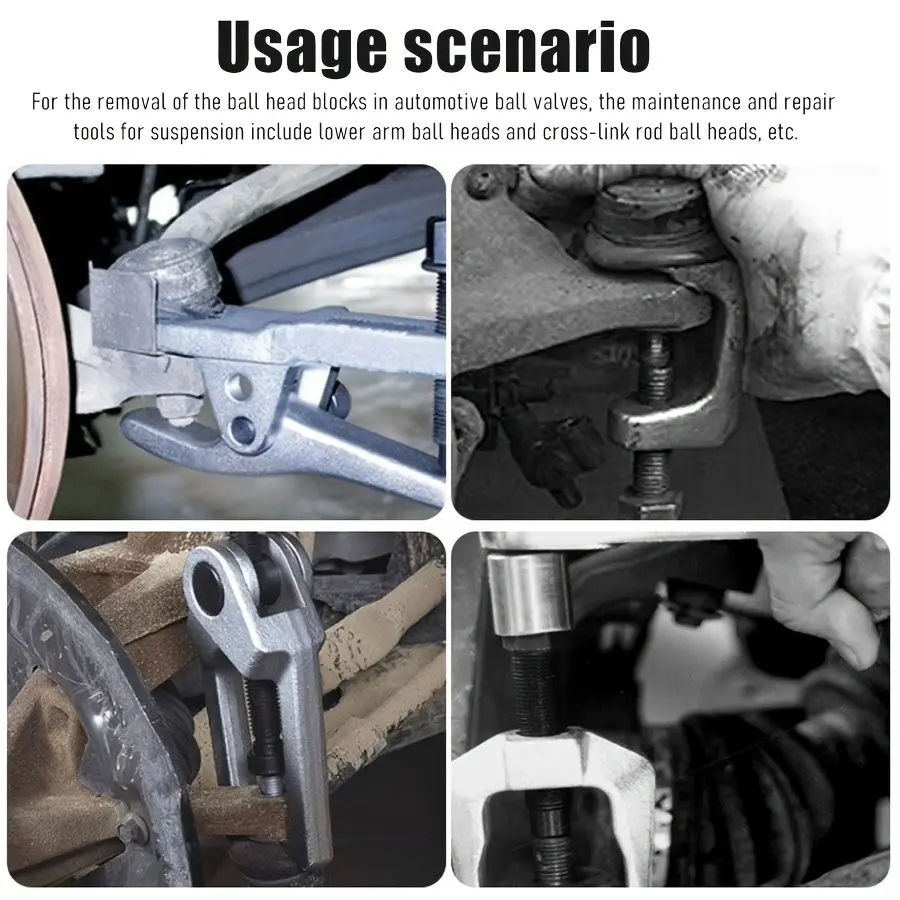 Usage scenario

For the removal of the ball head blocks in automotive ball valves, the maintenance and repair tools for suspension include lower arm ball heads and cross-link rod ball heads, etc.