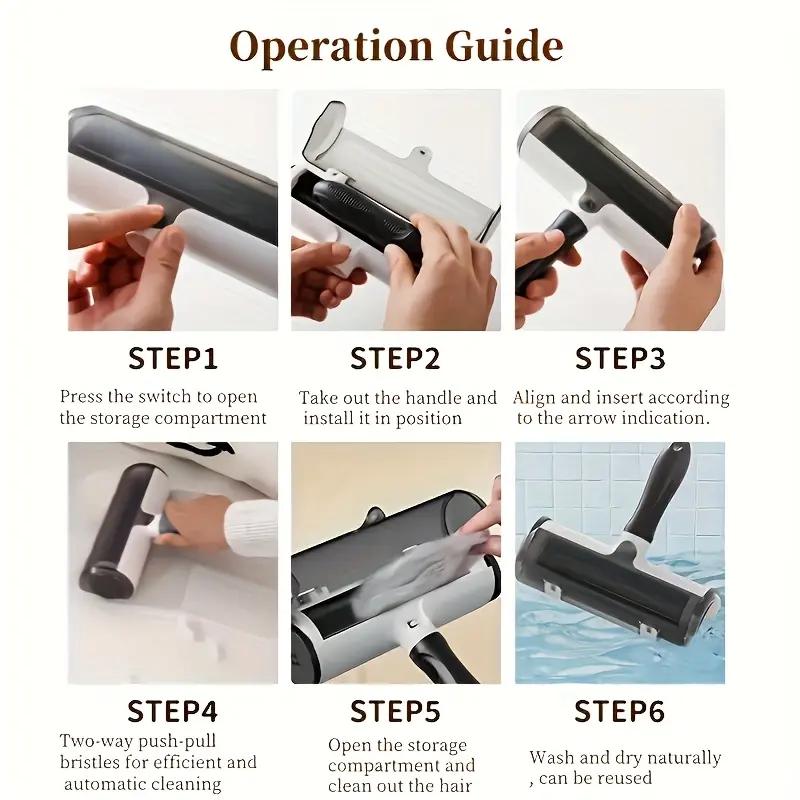 Operation Guide

STEP1

Press the switch to open the storage compartment

STEP2

Take out the handle and install it in position

STEP3

Align and insert according to the arrow indication.

STEP4

Two-way push-pull bristles for efficient and automatic cleaning

STEP5

Open the storage compartment and clean out the hair

STEP6

Wash and dry naturally , can be reused