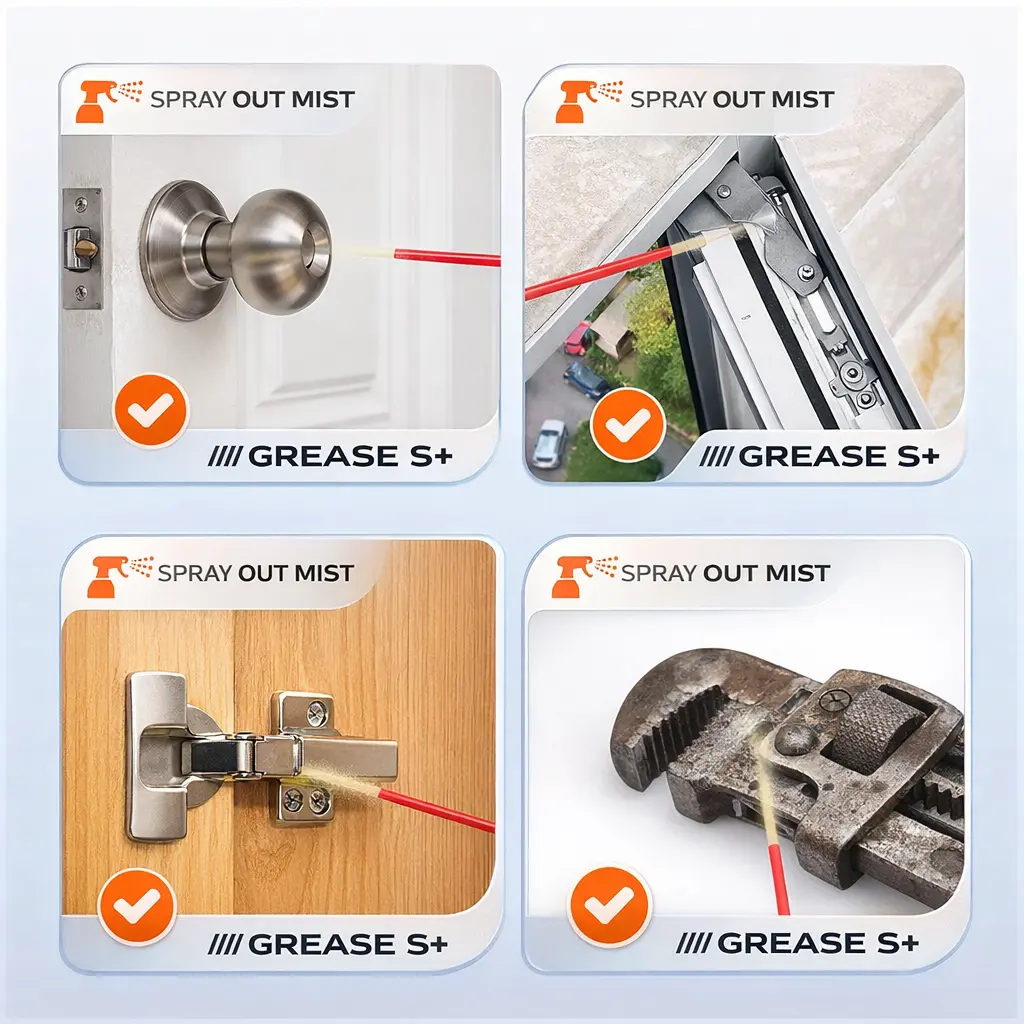 SPRAY OUT MIST

//// GREASE S+

SPRAY OUT MIST

//// GREASE S+

SPRAY OUT MIST

//// GREASE S+

SPRAY OUT MIST

//// GREASE S+