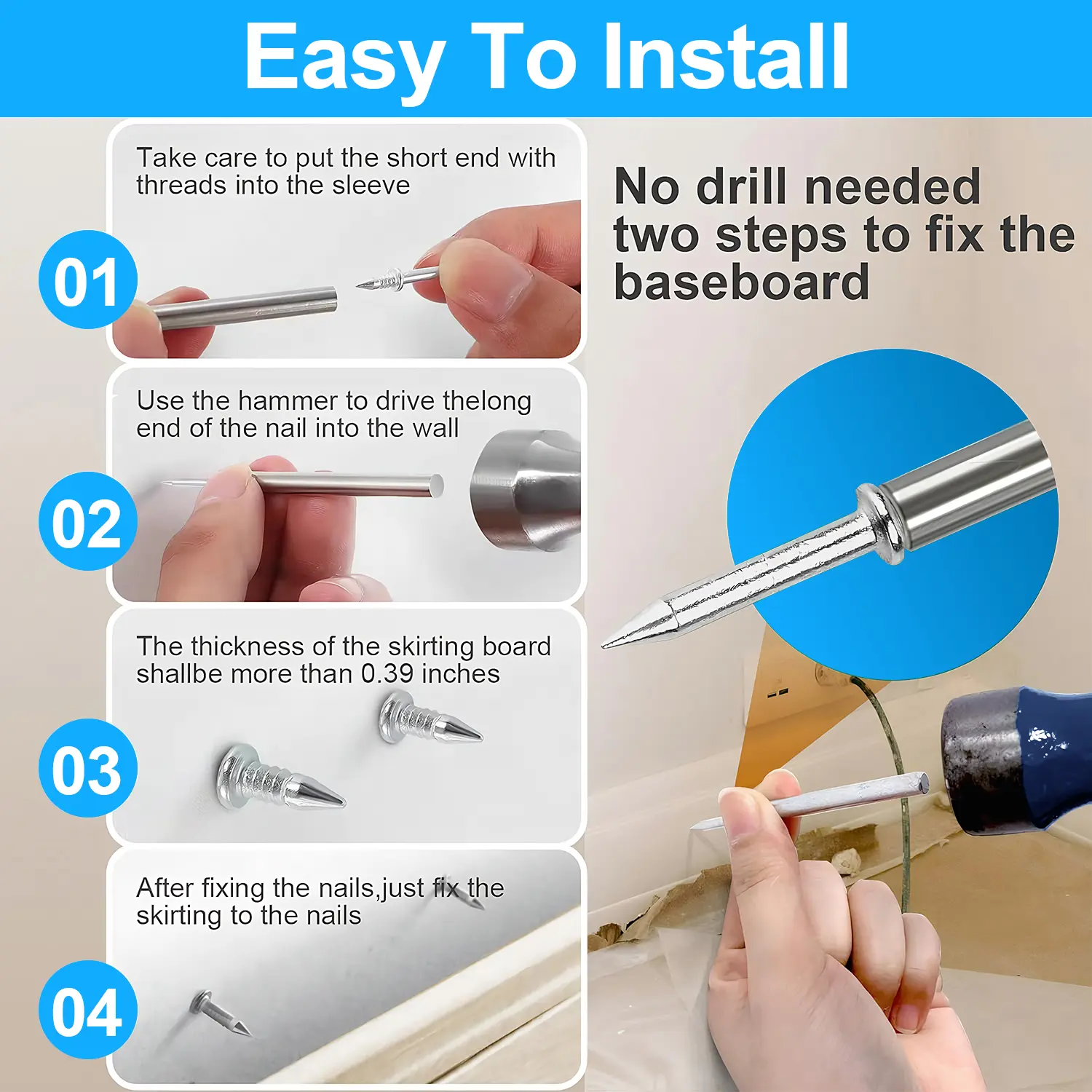 Easy To Install

01
Take care to put the short end with threads into the sleeve

02
Use the hammer to drive thelong end of the nail into the wall

03
The thickness of the skirting board shallbe more than 0.39 inches

04
After fixing the nails,just fix the skirting to the nails

No drill needed two steps to fix the baseboard