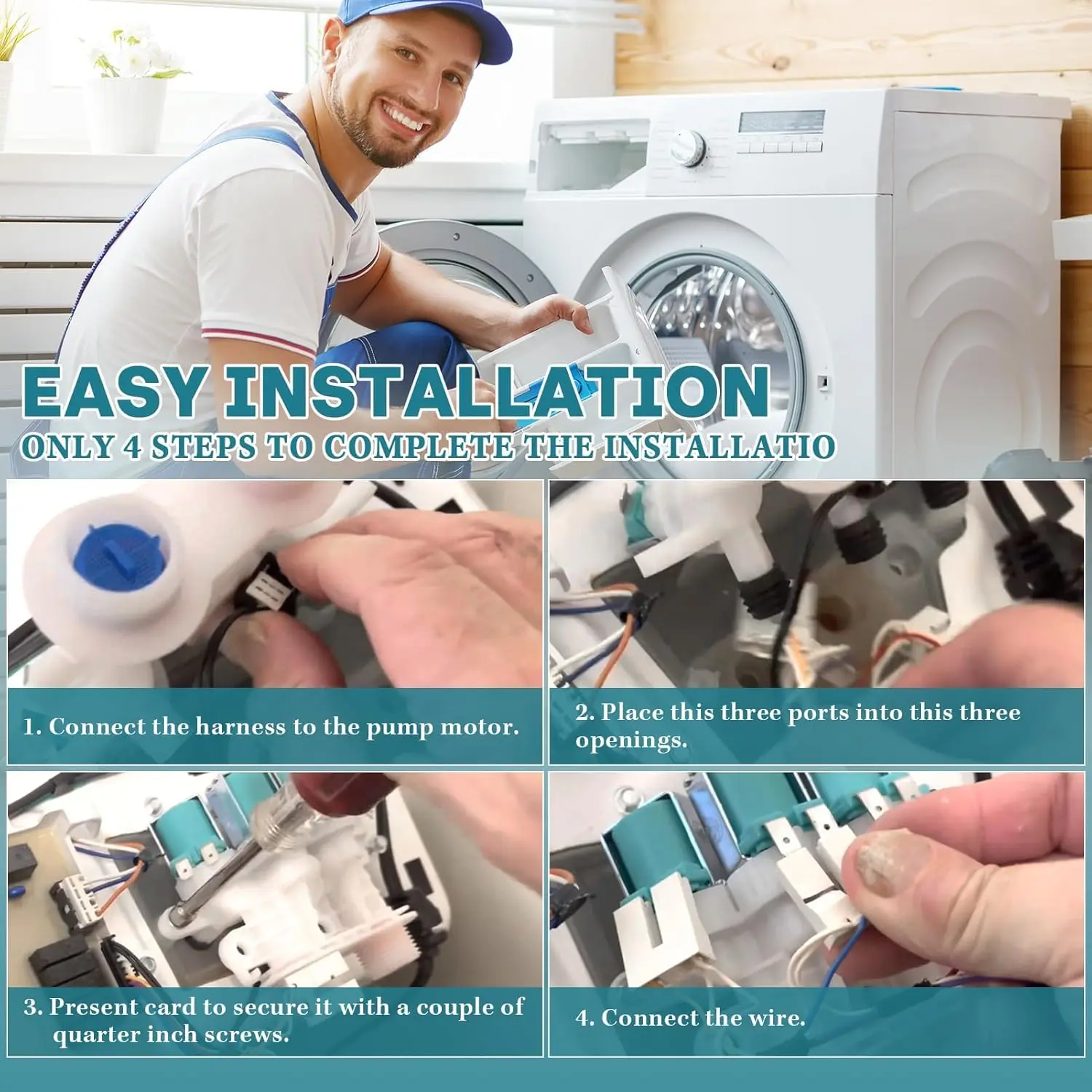 EASY INSTALLATION

ONLY 4 STEPS TO COMPLETE THE INSTALLATIO

1. Connect the harness to the pump motor.

2. Place this three ports into this three openings.

3. Present card to secure it with a couple of quarter inch screws.

4. Connect the wire.