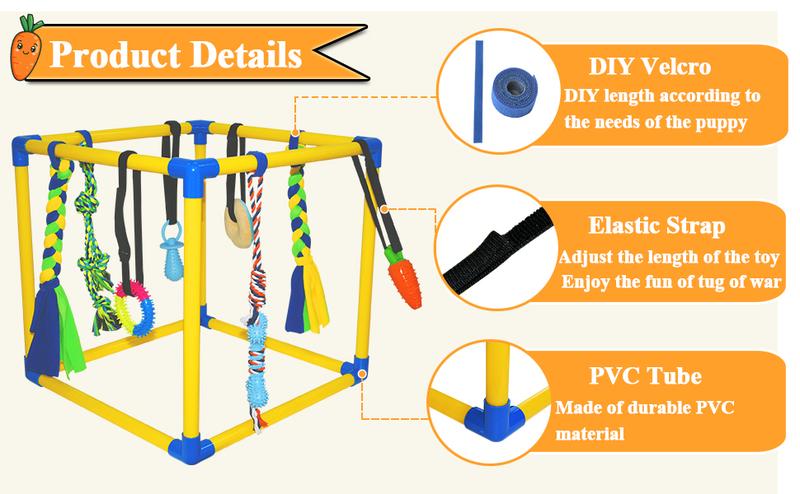 Product Details

DIY Velcro
DIY length according to the needs of the puppy

Elastic Strap
Adjust the length of the toy
Enjoy the fun of tug of war

PVC Tube
Made of durable PVC material